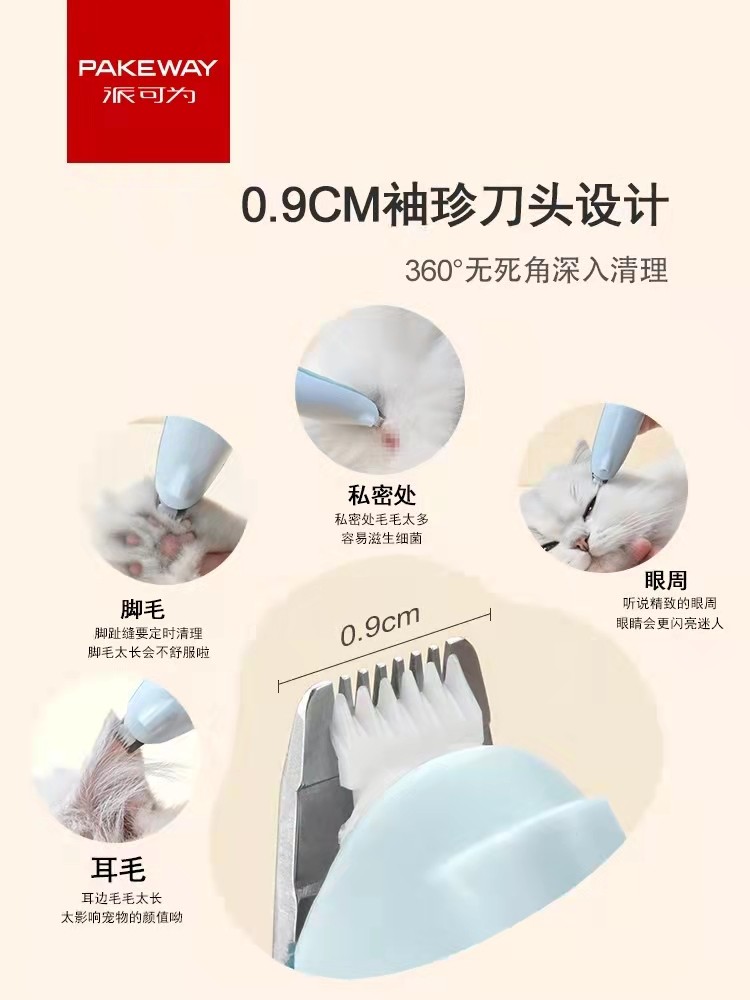 PAKEWAY
派可为

0.9CM袖珍刀头设计

360°无死角深入清理

私密处
私密处毛毛太多
容易滋生细菌

脚毛
脚趾缝要定时清理
脚毛太长会不舒服啦

眼周
听说精致的眼周
眼睛会更闪亮迷人

0.9cm

耳毛
耳边毛毛太长
太影响宠物的颜值呦