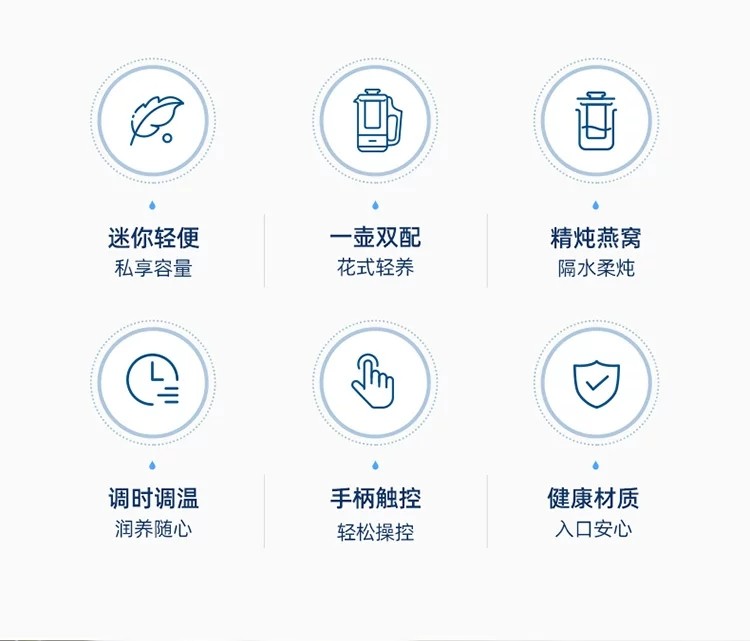 迷你轻便
私享容量

一壶双配
花式轻养

精炖燕窝
隔水柔炖

调时调温
润养随心

手柄触控
轻松操控

健康材质
入口安心