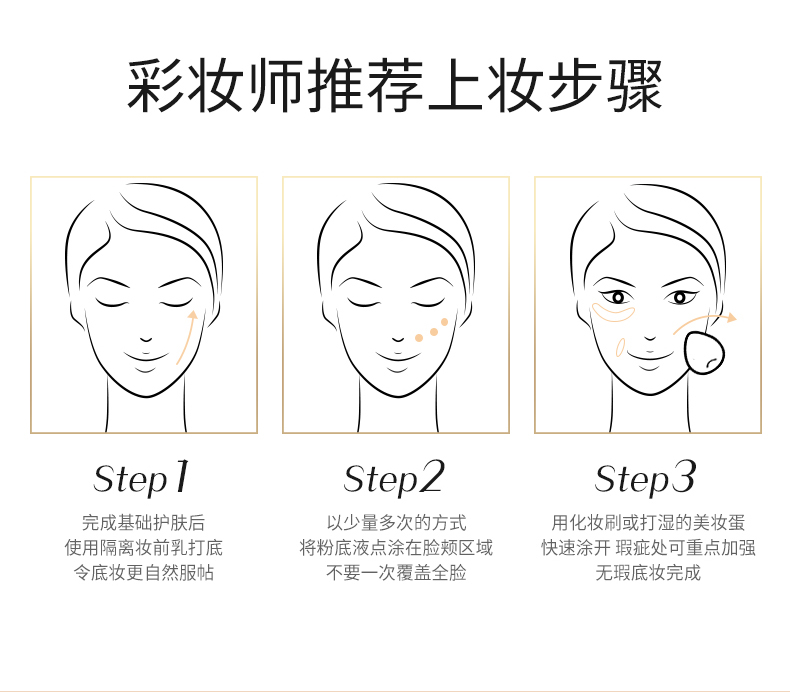 彩妆师推荐上妆步骤

Step1

完成基础护肤后
使用隔离妆前乳打底
令底妆更自然服帖

Step2

以少量多次的方式
将粉底液点涂在脸颊区域
不要一次覆盖全脸

Step3

用化妆刷或打湿的美妆蛋
快速涂开 瑕疵处可重点加强
无瑕底妆完成