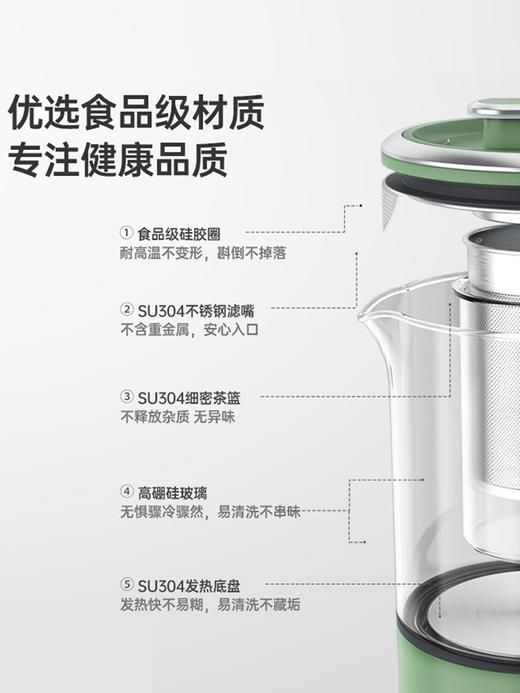 优选食品级材质
专注健康品质

① 食品级硅胶圈
耐高温不变形，斟倒不掉落

② SU304不锈钢滤嘴
不含重金属，安心入口

③ SU304细密茶篮
不释放杂质 无异味

④ 高硼硅玻璃
无惧骤冷骤然，易清洗不串味

⑤ SU304发热底盘
发热快不易糊，易清洗不藏垢