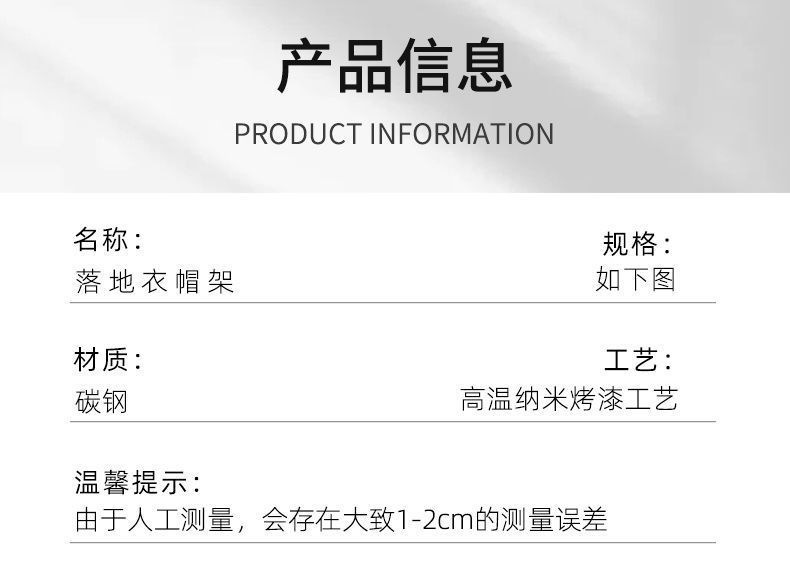 产品信息
PRODUCT INFORMATION

名称：
落地衣帽架

规格：
如下图

材质：
碳钢

工艺：
高温纳米烤漆工艺

温馨提示：
由于人工测量，会存在大致1-2cm的测量误差