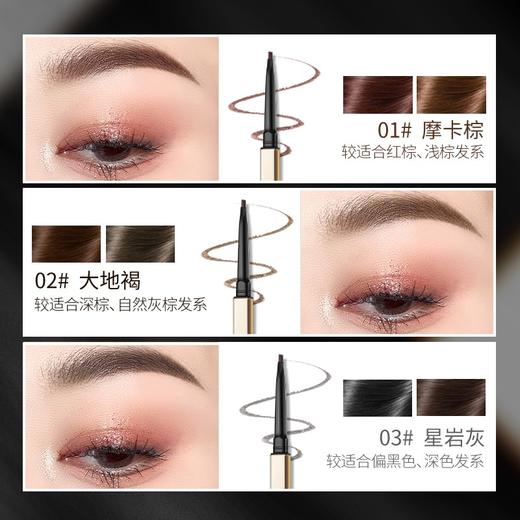 01# 摩卡棕
较适合红棕、浅棕发系

02# 大地褐
较适合深棕、自然灰棕发系

03# 星岩灰
较适合偏黑色、深色发系