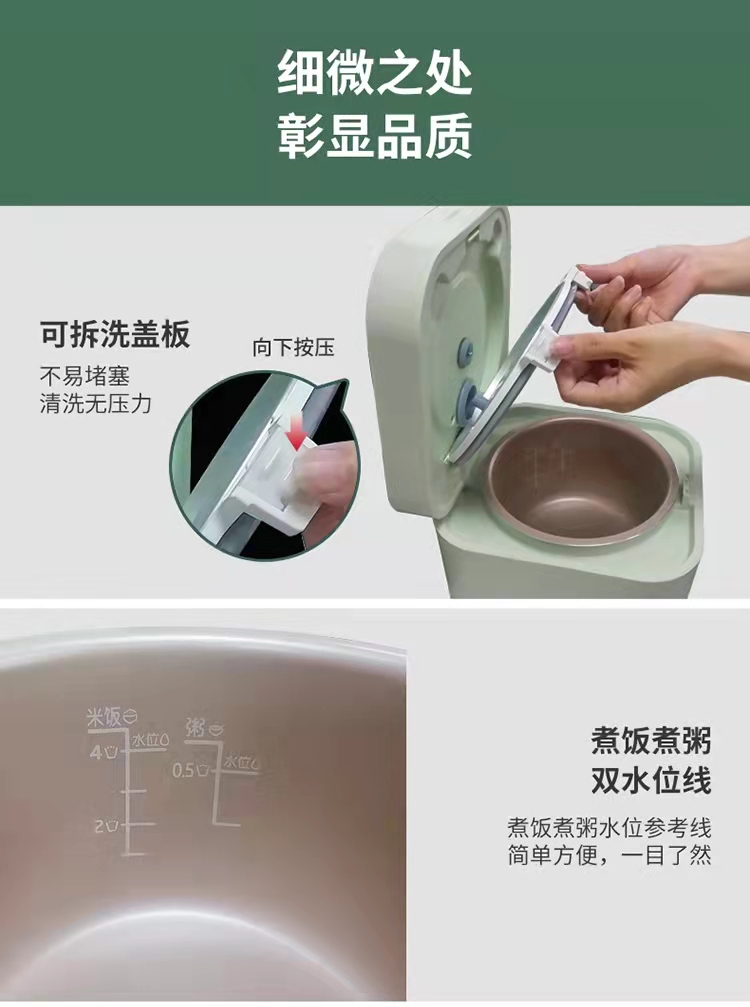 细微之处
彰显品质

可拆洗盖板
不易堵塞
清洗无压力

向下按压

米饭
水位
4
2
粥
水位
0.5

煮饭煮粥
双水位线
煮饭煮粥水位参考线
简单方便，一目了然