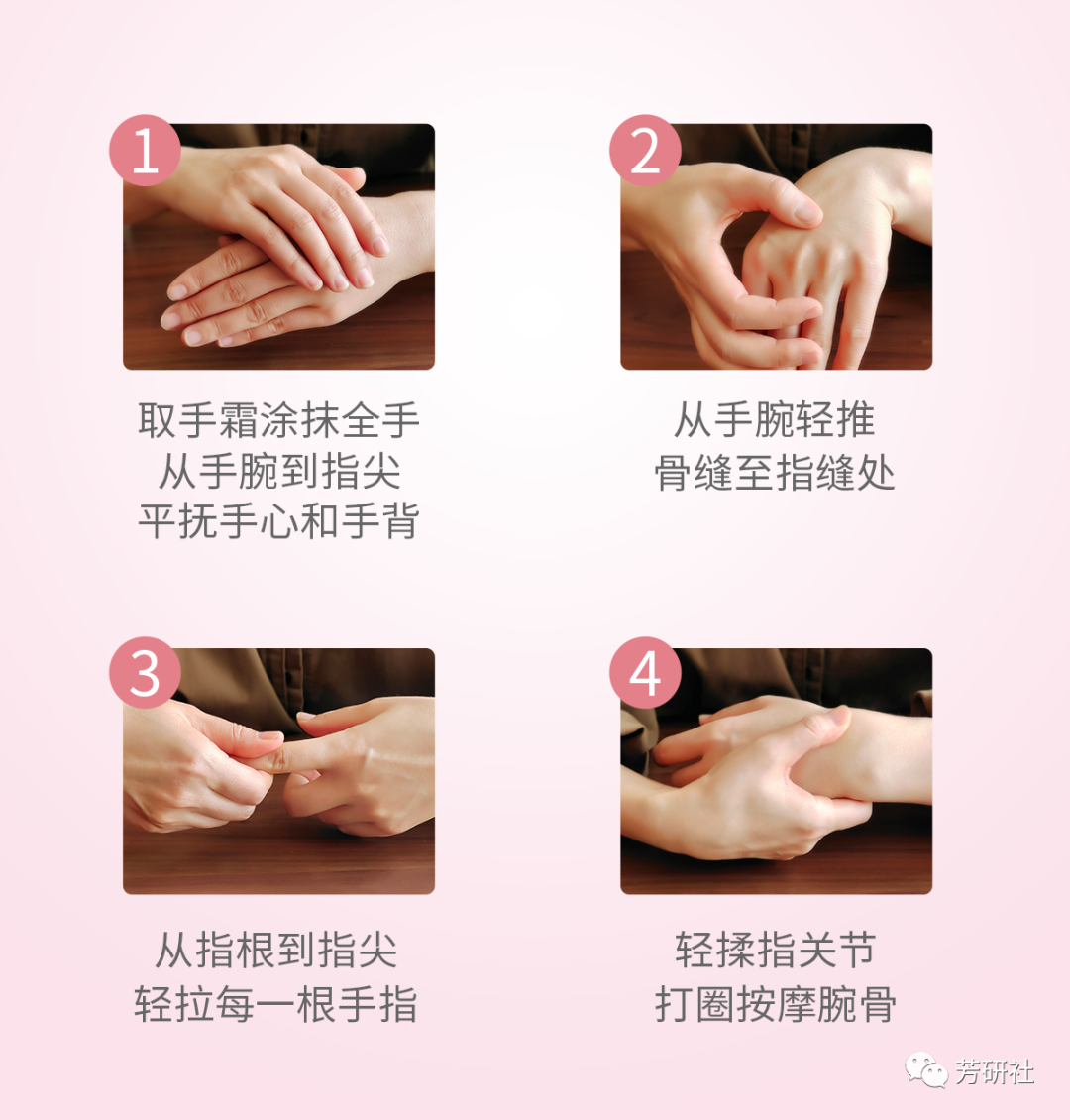 1

取手霜涂抹全手
从手腕到指尖
平抚手心和手背

2

从手腕轻推
骨缝至指缝处

3

从指根到指尖
轻拉每一根手指

4

轻揉指关节
打圈按摩腕骨

芳研社