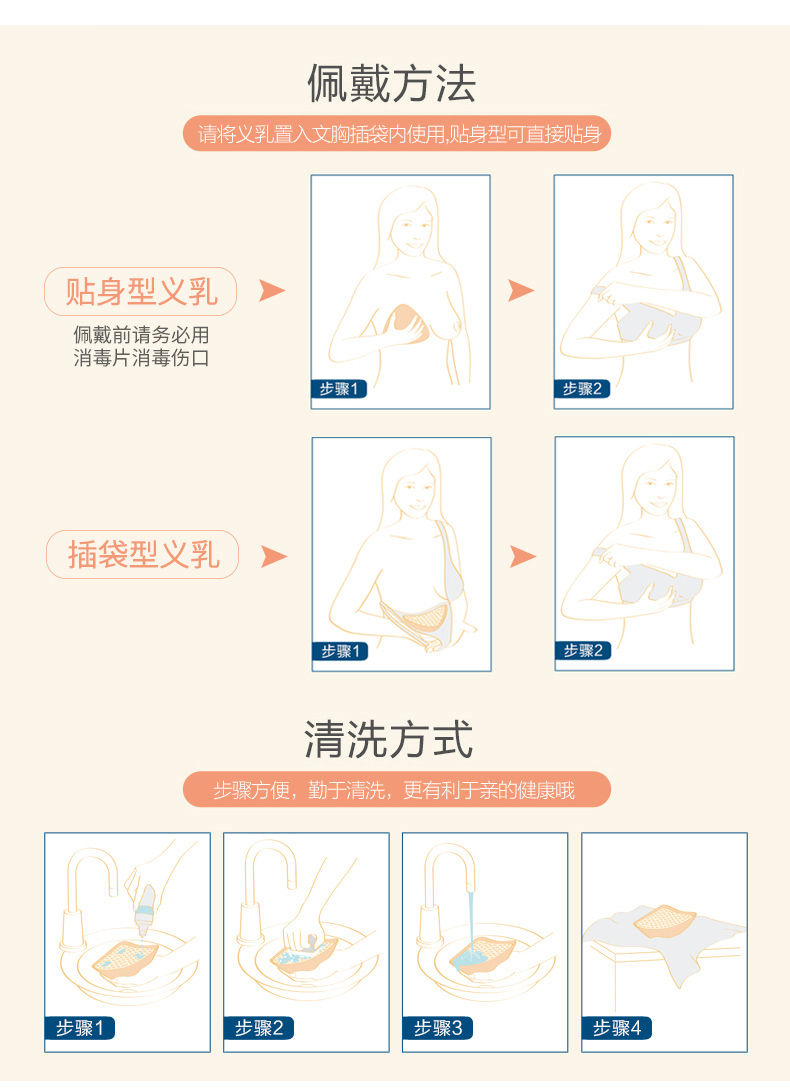 佩戴方法

请将义乳置入文胸插袋内使用,贴身型可直接贴身

贴身型义乳

佩戴前请务必用消毒片消毒伤口

步骤1

步骤2

插袋型义乳

步骤1

步骤2

清洗方式

步骤方便，勤于清洗，更有利于亲的健康哦

步骤1

步骤2

步骤3

步骤4