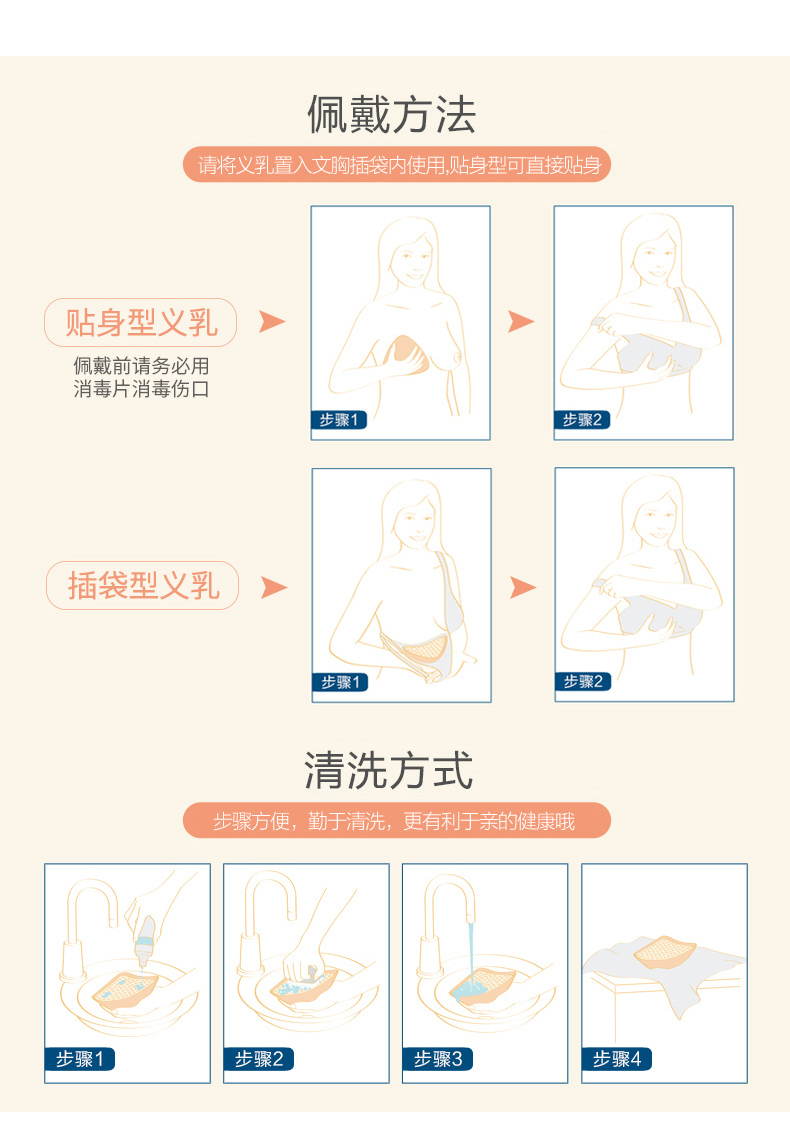 佩戴方法

请将义乳置入文胸插袋内使用,贴身型可直接贴身

贴身型义乳

佩戴前请务必用消毒片消毒伤口

步骤1

步骤2

插袋型义乳

步骤1

步骤2

清洗方式

步骤方便，勤于清洗，更有利于亲的健康哦

步骤1

步骤2

步骤3

步骤4