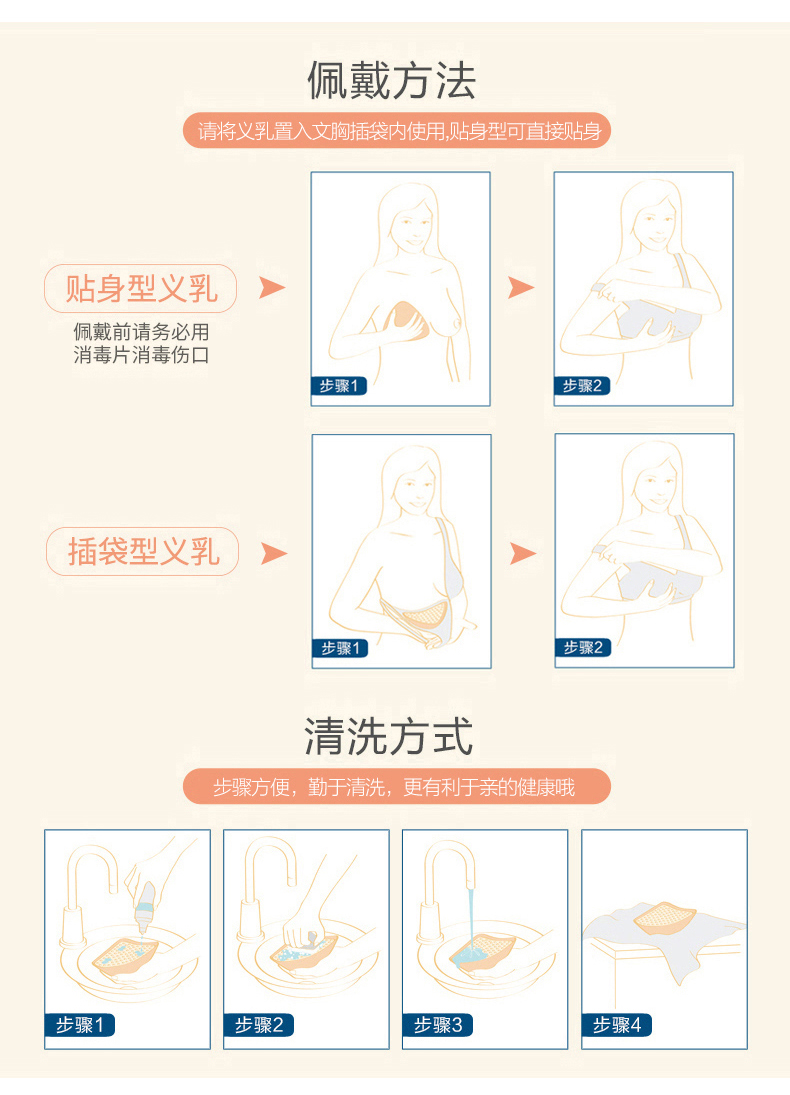 佩戴方法

请将义乳置入文胸插袋内使用,贴身型可直接贴身

贴身型义乳

佩戴前请务必用消毒片消毒伤口

步骤1

步骤2

插袋型义乳

步骤1

步骤2

清洗方式

步骤方便，勤于清洗，更有利于亲的健康哦

步骤1

步骤2

步骤3

步骤4