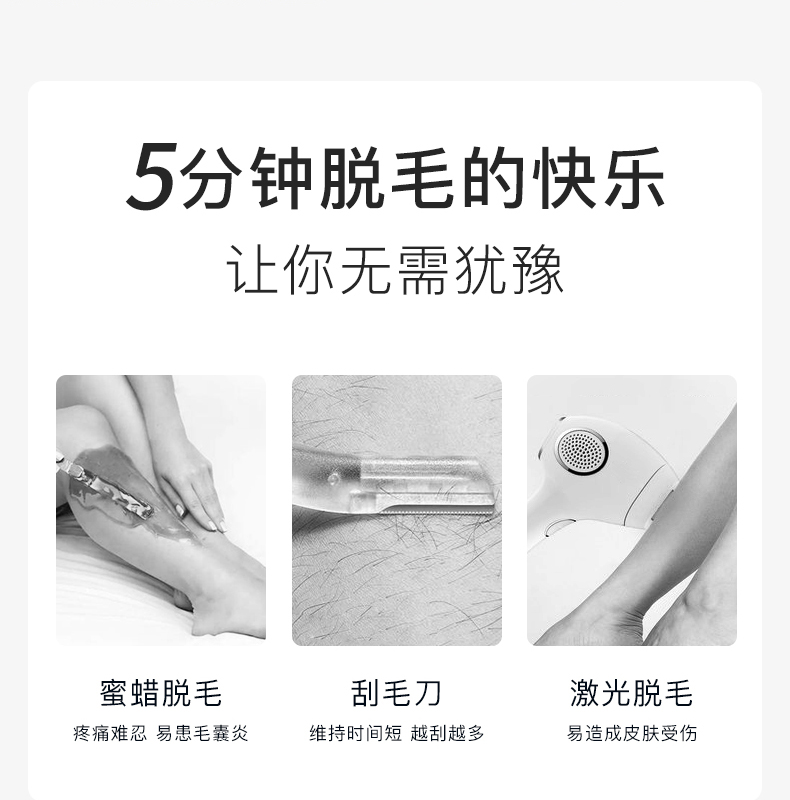 5分钟脱毛的快乐
让你无需犹豫

蜜蜡脱毛
疼痛难忍 易患毛囊炎

刮毛刀
维持时间短 越刮越多

激光脱毛
易造成皮肤受伤