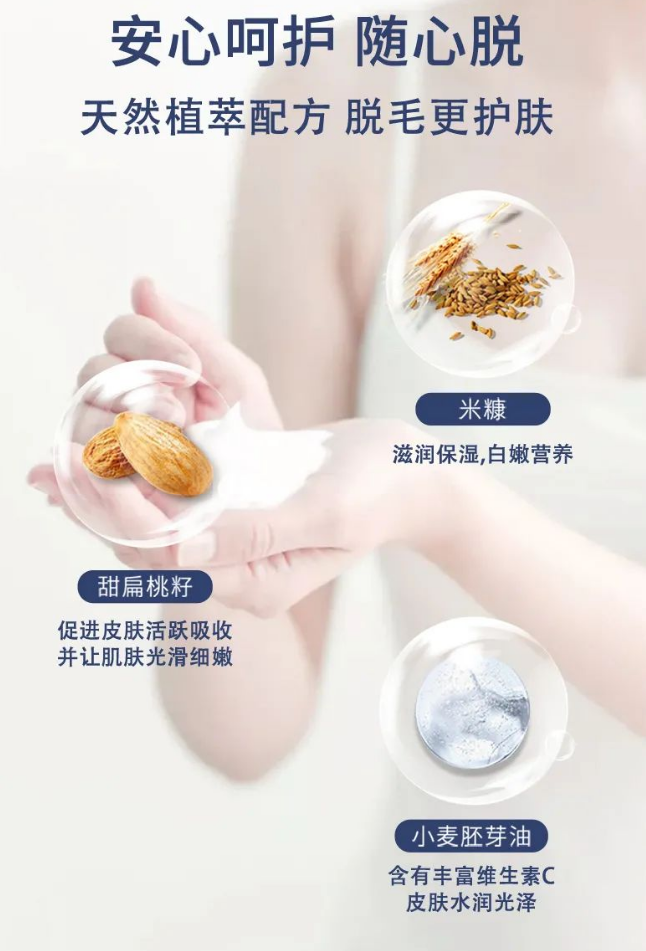 安心呵护 随心脱

天然植萃配方 脱毛更护肤

米糠

滋润保湿,白嫩营养

甜扁桃籽

促进皮肤活跃吸收
并让肌肤光滑细嫩

小麦胚芽油

含有丰富维生素C
皮肤水润光泽