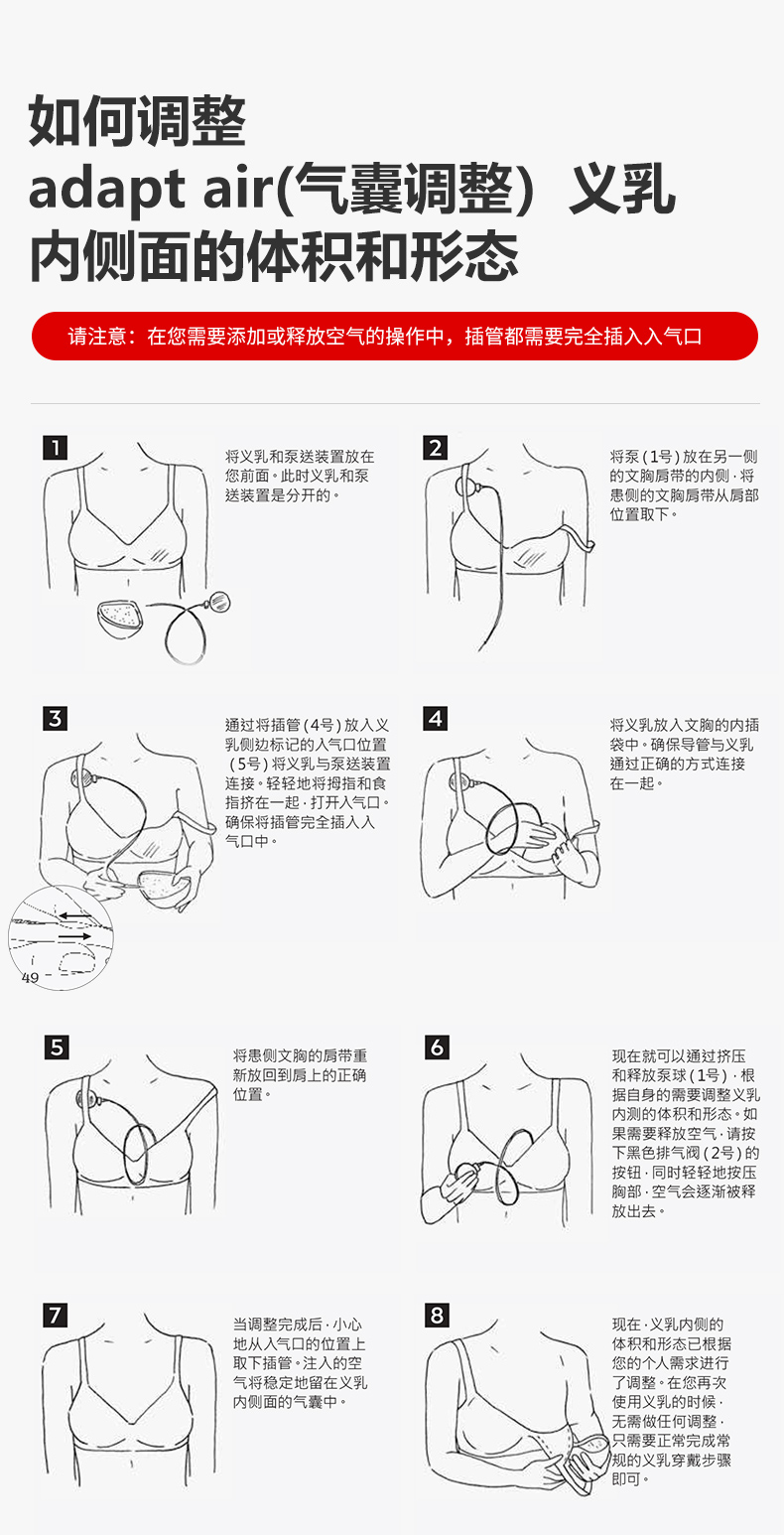 如何调整
adapt air(气囊调整）义乳
内侧面的体积和形态

请注意：在您需要添加或释放空气的操作中，插管都需要完全插入入气口

1

将义乳和泵送装置放在您前面。此时义乳和泵送装置是分开的。

2

将泵（1号）放在另一侧的文胸肩带的内侧，将患侧的文胸肩带从肩部位置取下。

3

通过将插管（4号）放入义乳侧边标记的入气口位置（5号）将义乳与泵送装置连接。轻轻地将拇指和食指挤在一起，打开入气口。确保将插管完全插入入气口中。

49

4

将义乳放入文胸的内插袋中。确保导管与义乳通过正确的方式连接在一起。

5

将患侧文胸的肩带重新放回到肩上的正确位置。

6

现在就可以通过挤压和释放泵球（1号），根据自身的需要调整义乳内测的体积和形态。如果需要释放空气，请按下黑色排气阀（2号）的按钮，同时轻轻地按压胸部，空气会逐渐被释放出去。

7

当调整完成后，小心地从入气口的位置上取下插管。注入的空气将稳定地留在义乳内侧面的气囊中。

8

现在，义乳内侧的体积和形态已根据您的个人需求进行了调整。在您再次使用义乳的时候，无需做任何调整，只需要正常完成常规的义乳穿戴步骤即可。