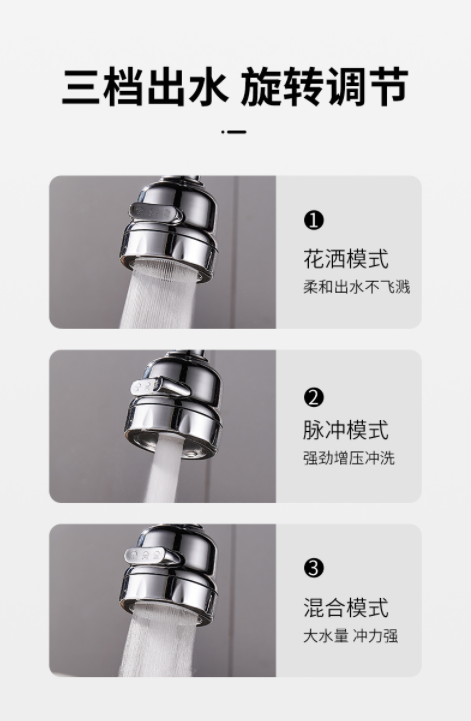 三档出水 旋转调节

❶
花洒模式
柔和出水不飞溅

❷
脉冲模式
强劲增压冲洗

❸
混合模式
大水量 冲力强