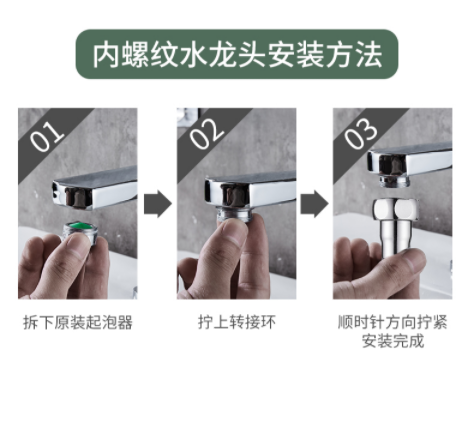 内螺纹水龙头安装方法

01

拆下原装起泡器

02

拧上转接环

03

顺时针方向拧紧
安装完成