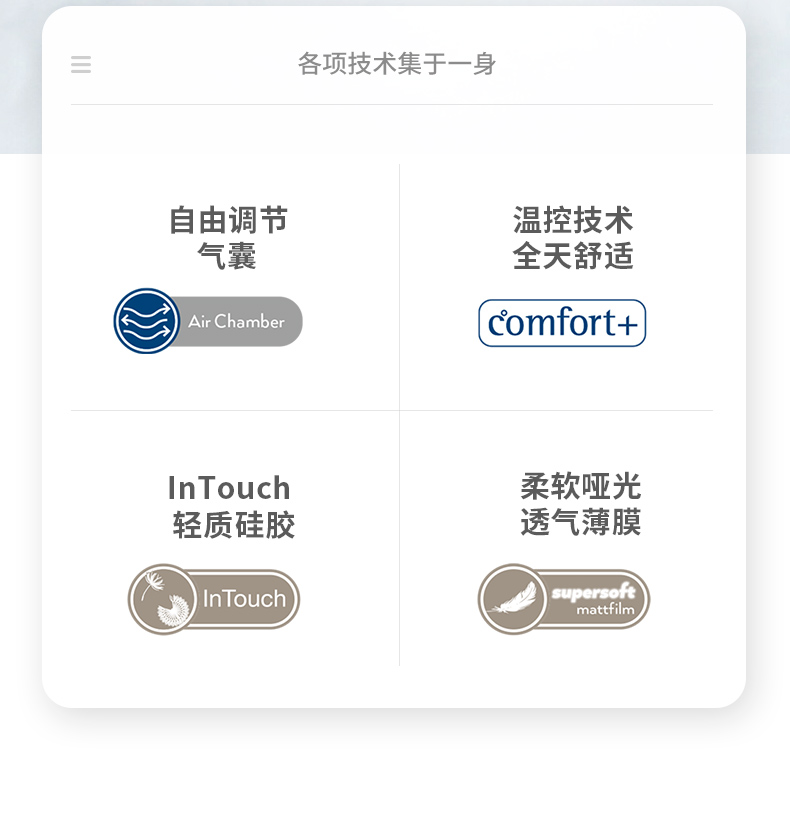 各项技术集于一身

自由调节
气囊

Air Chamber

温控技术
全天舒适

comfort+

InTouch
轻质硅胶

InTouch

柔软哑光
透气薄膜

supersoft
mattfilm