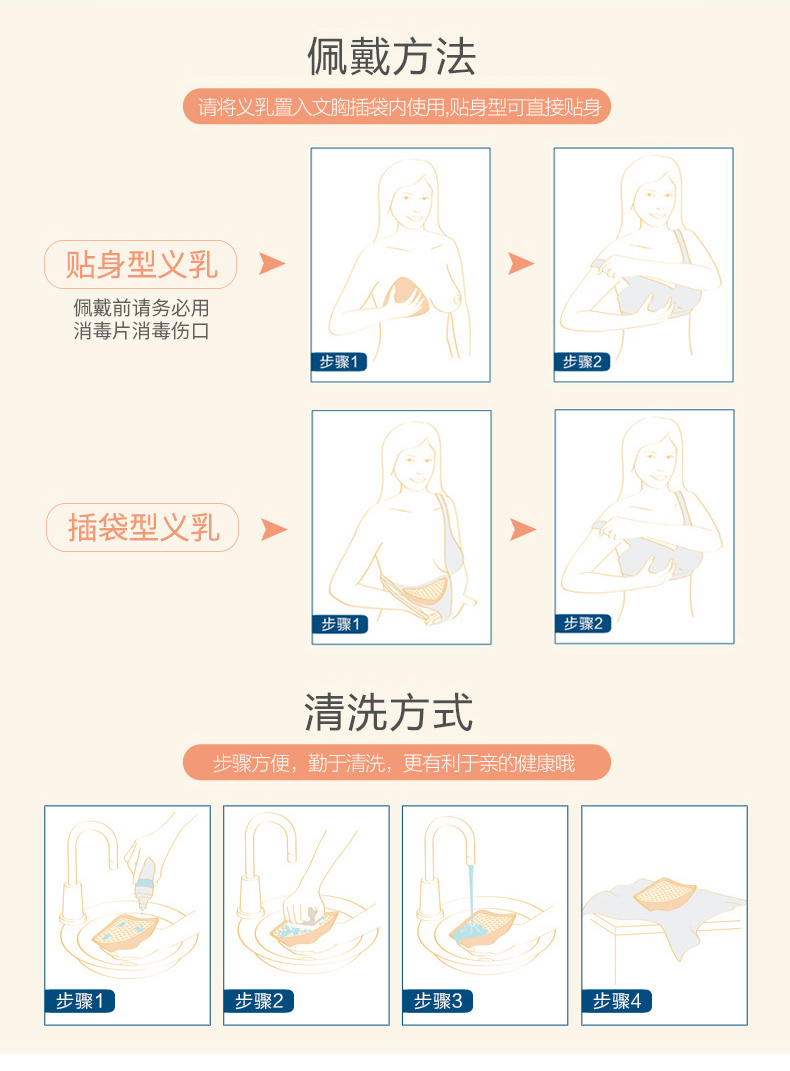 佩戴方法

请将义乳置入文胸插袋内使用,贴身型可直接贴身

贴身型义乳

佩戴前请务必用消毒片消毒伤口

步骤1

步骤2

插袋型义乳

步骤1

步骤2

清洗方式

步骤方便，勤于清洗，更有利于亲的健康哦

步骤1

步骤2

步骤3

步骤4