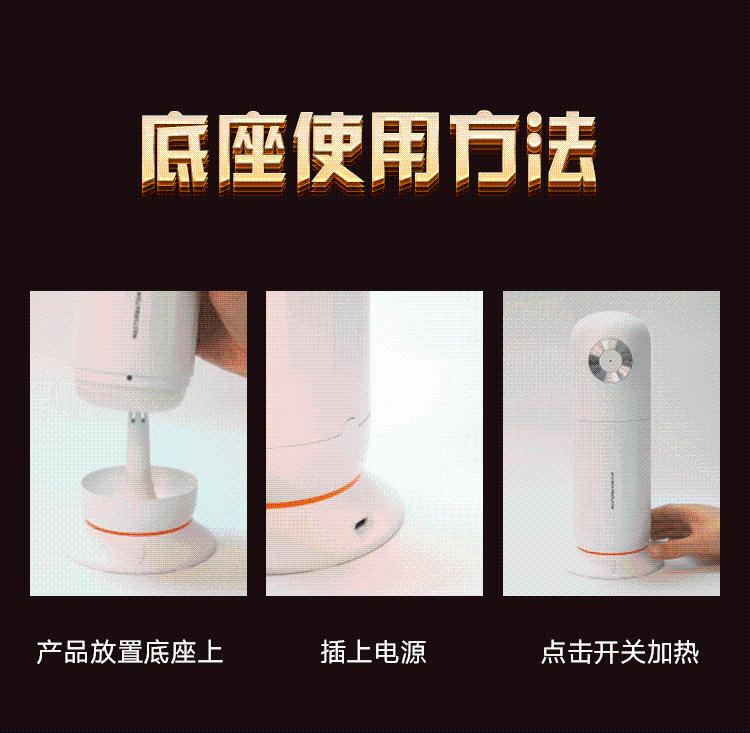 底座使用方法

产品放置底座上

插上电源

点击开关加热