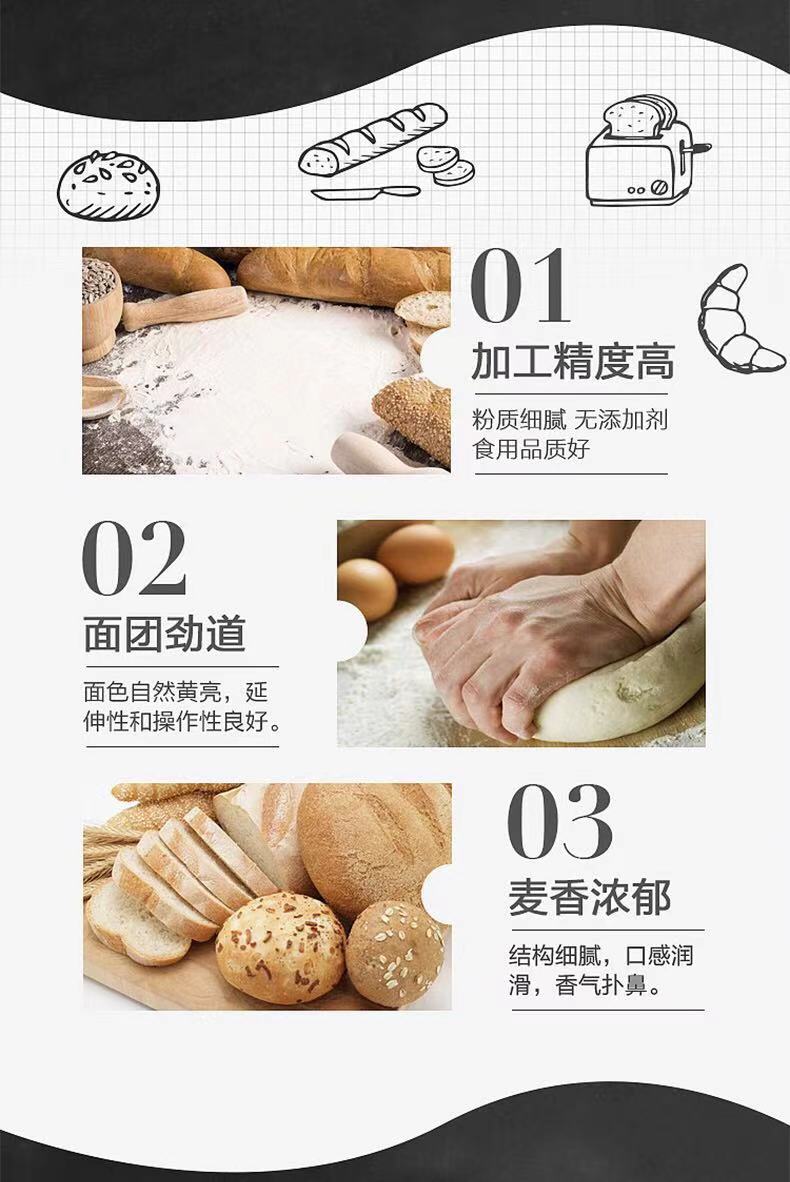 01
加工精度高

粉质细腻 无添加剂
食用品质好

02
面团劲道

面色自然黄亮，延伸性和操作性良好。

03
麦香浓郁

结构细腻，口感润滑，香气扑鼻。