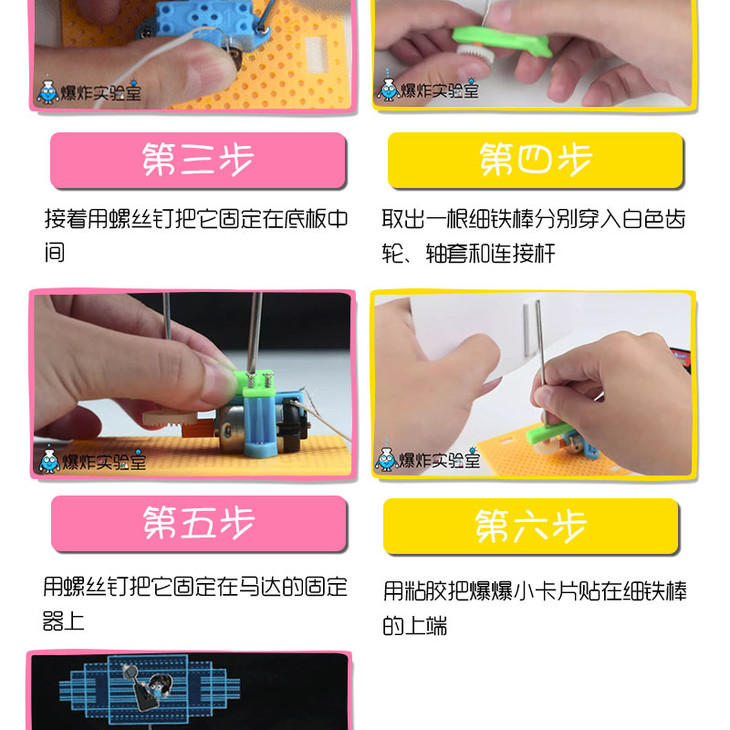 爆炸实验室

爆炸实验室

第三步

接着用螺丝钉把它固定在底板中间

第四步

取出一根细铁棒分别穿入白色齿轮、轴套和连接杆

爆炸实验室

爆炸实验室

第五步

用螺丝钉把它固定在马达的固定器上

第六步

用粘胶把爆爆小卡片贴在细铁棒的上端