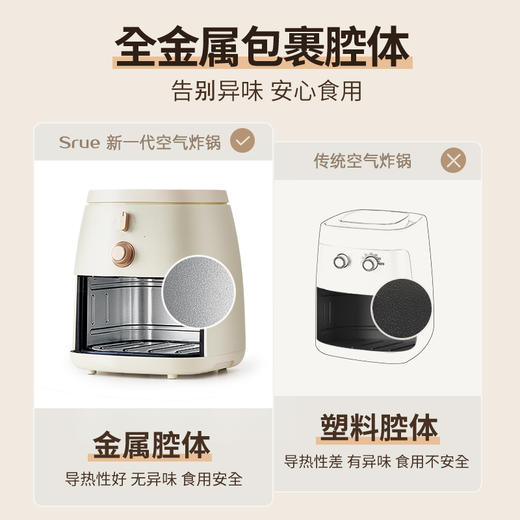 全金属包裹腔体
告别异味 安心食用

Srue 新一代空气炸锅

金属腔体
导热性好 无异味 食用安全

传统空气炸锅

塑料腔体
导热性差 有异味 食用不安全