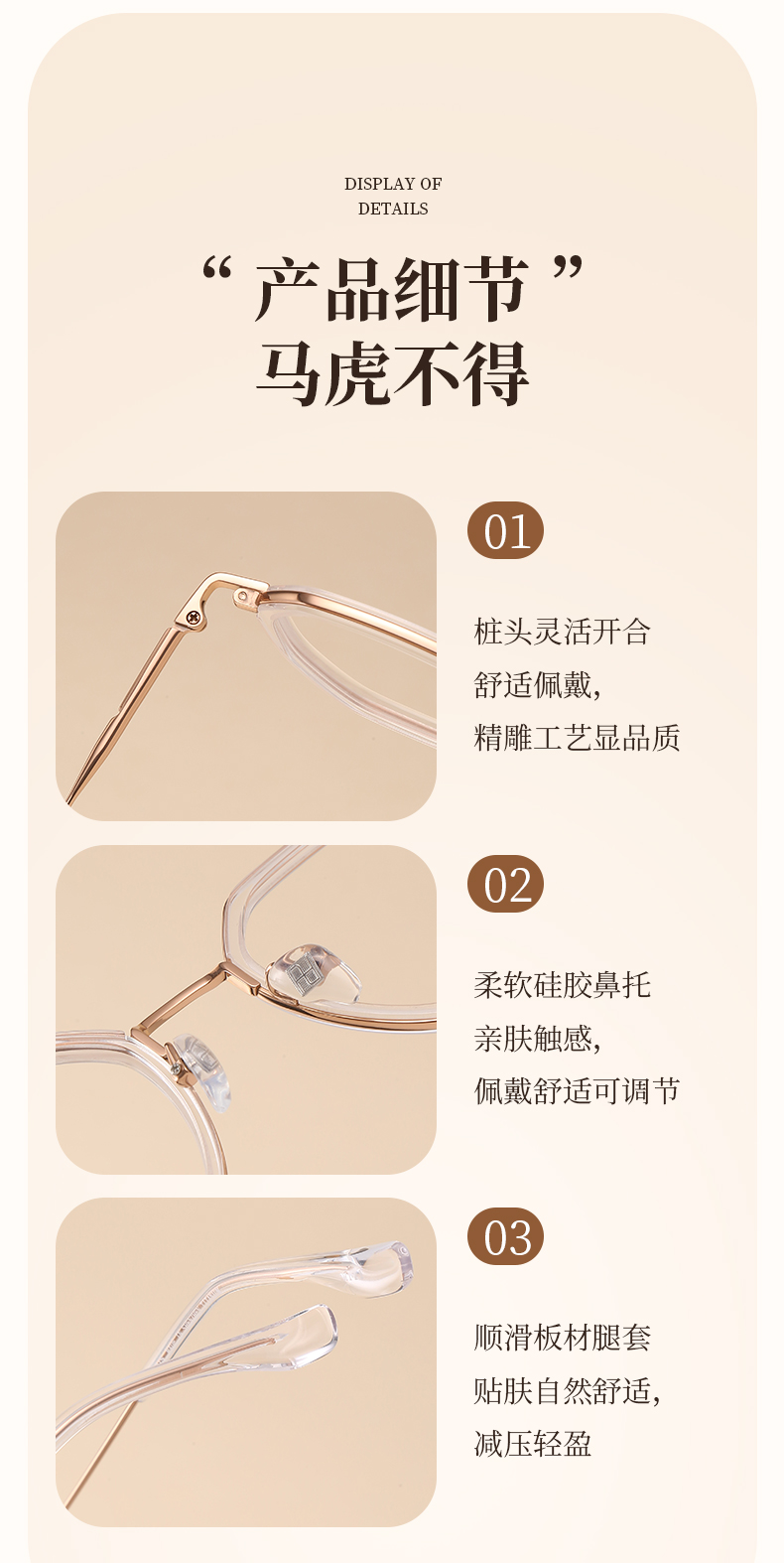 DISPLAY OF DETAILS

“ 产品细节 ”
马虎不得

01

桩头灵活开合
舒适佩戴，
精雕工艺显品质

02

柔软硅胶鼻托
亲肤触感，
佩戴舒适可调节

03

顺滑板材腿套
贴肤自然舒适，
减压轻盈