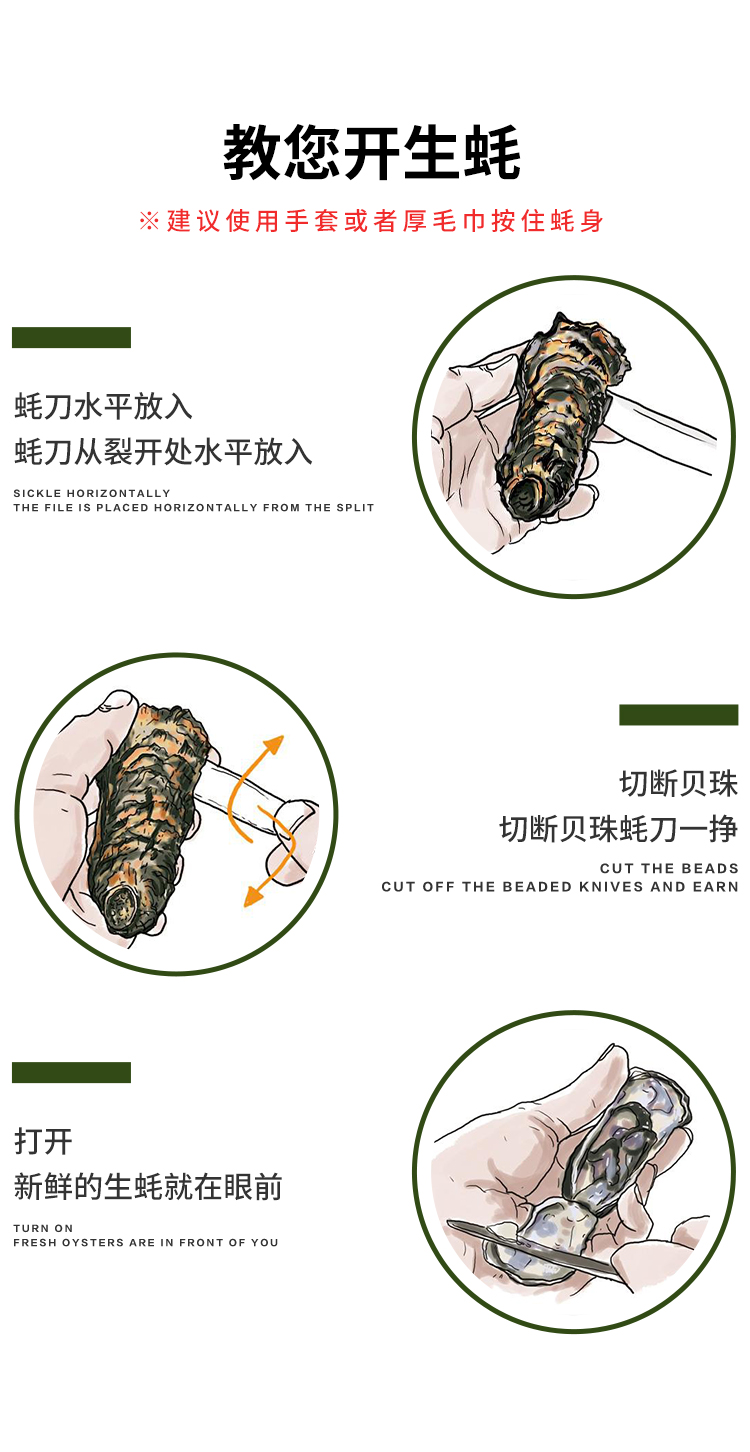 教您开生蚝

※建议使用手套或者厚毛巾按住蚝身

蚝刀水平放入
蚝刀从裂开处水平放入

SICKLE HORIZONTALLY
THE FILE IS PLACED HORIZONTALLY FROM THE SPLIT

切断贝珠
切断贝珠蚝刀一挣

CUT THE BEADS
CUT OFF THE BEADED KNIVES AND EARN

打开
新鲜的生蚝就在眼前

TURN ON
FRESH OYSTERS ARE IN FRONT OF YOU