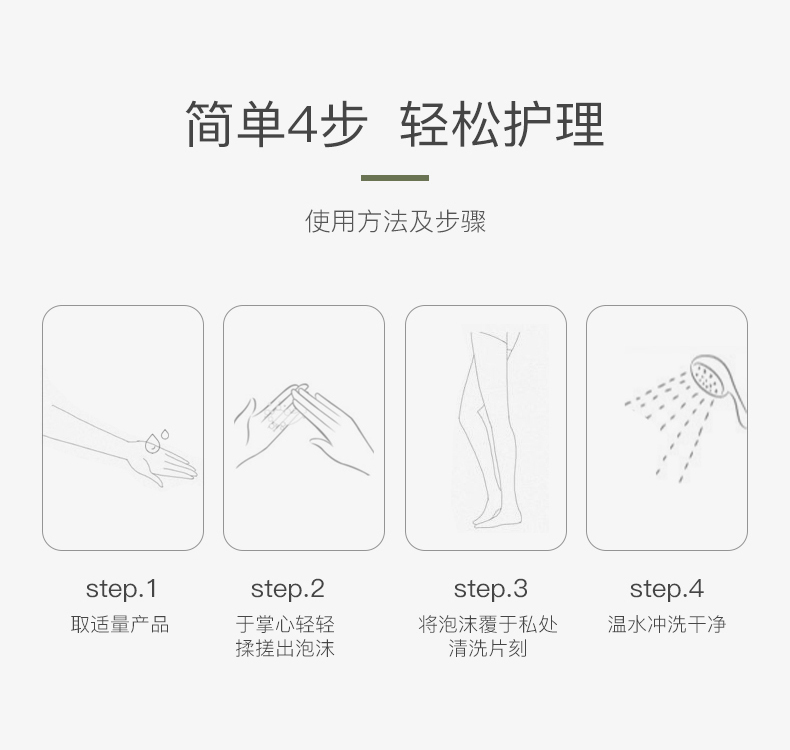 简单4步 轻松护理

使用方法及步骤

step.1
取适量产品

step.2
于掌心轻轻揉搓出泡沫

step.3
将泡沫覆于私处清洗片刻

step.4
温水冲洗干净