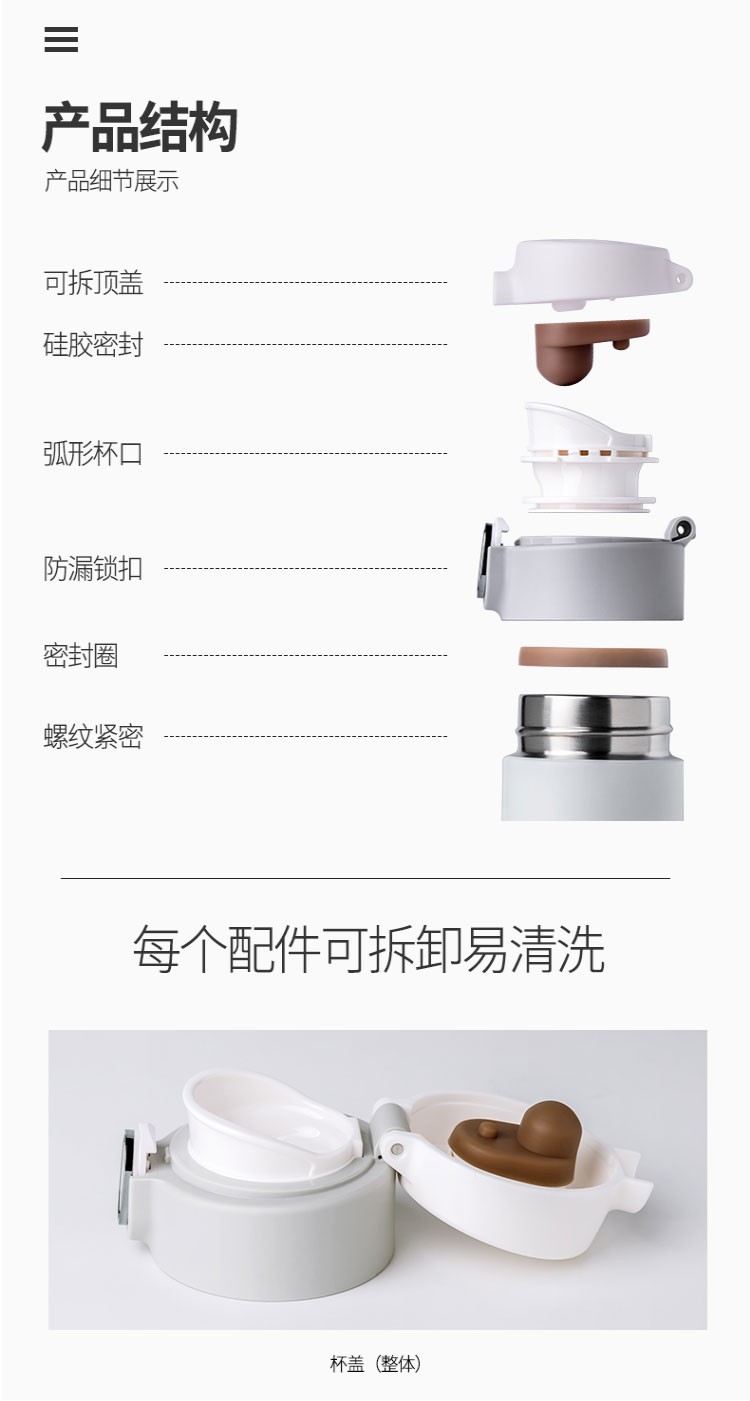 产品结构
产品细节展示

可拆顶盖
硅胶密封
弧形杯口
防漏锁扣
密封圈
螺纹紧密

每个配件可拆卸易清洗

杯盖（整体）