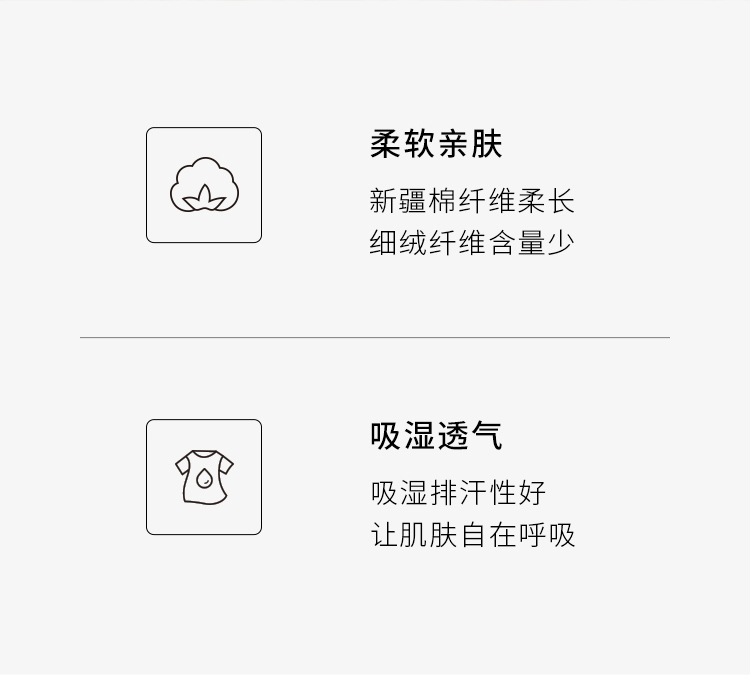 柔软亲肤

新疆棉纤维柔长
细绒纤维含量少

吸湿透气

吸湿排汗性好
让肌肤自在呼吸