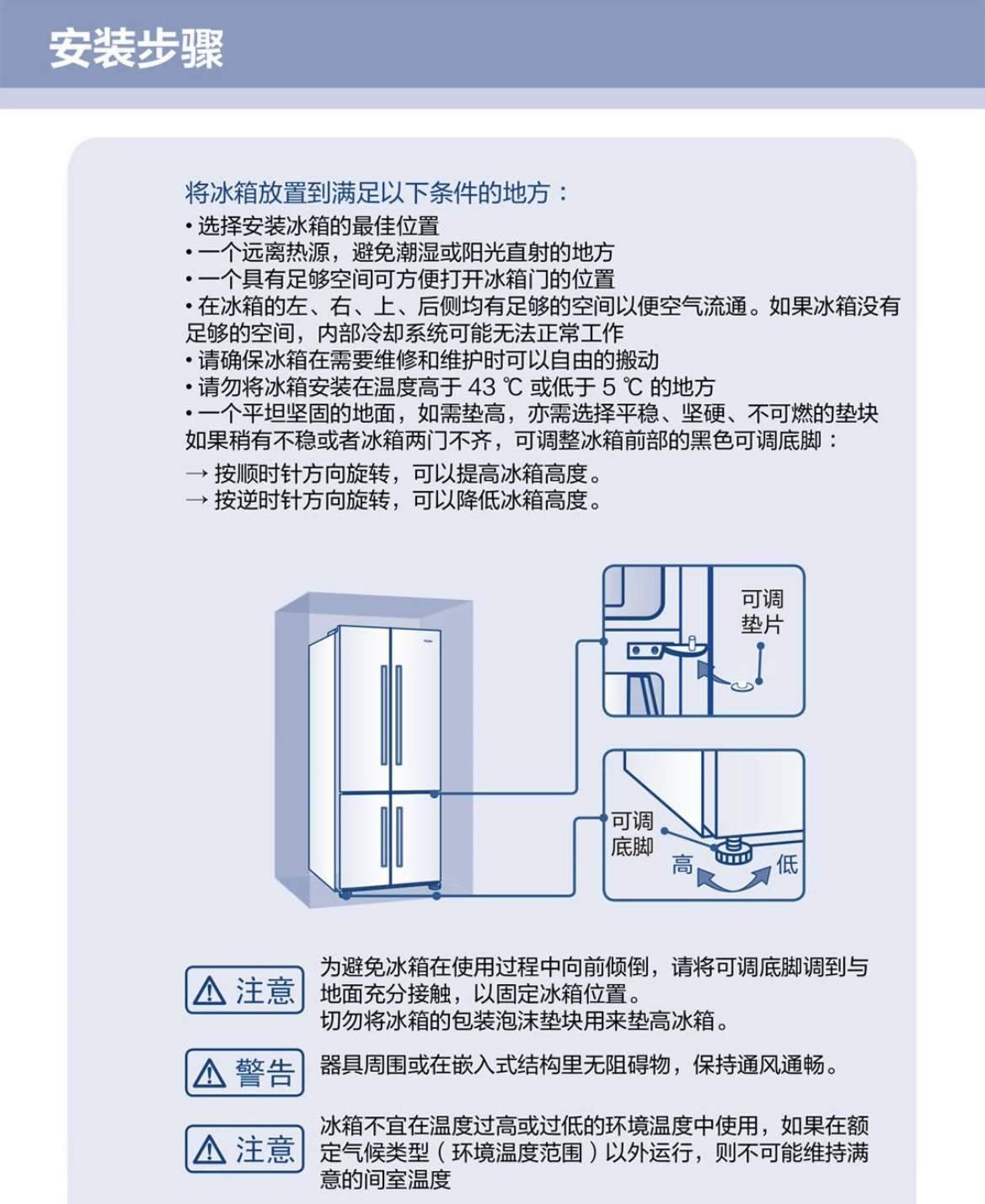 安装步骤

将冰箱放置到满足以下条件的地方：
• 选择安装冰箱的最佳位置
• 一个远离热源，避免潮湿或阳光直射的地方
• 一个具有足够空间可方便打开冰箱门的位置
• 在冰箱的左、右、上、后侧均有足够的空间以便空气流通。如果冰箱没有足够的空间，内部冷却系统可能无法正常工作
• 请确保冰箱在需要维修和维护时可以自由的搬动
• 请勿将冰箱安装在温度高于 43 ℃ 或低于 5 ℃ 的地方
• 一个平坦坚固的地面，如需垫高，亦需选择平稳、坚硬、不可燃的垫块
如果稍有不稳或者冰箱两门不齐，可调整冰箱前部的黑色可调底脚：
→ 按顺时针方向旋转，可以提高冰箱高度。
→ 按逆时针方向旋转，可以降低冰箱高度。

可调垫片

可调底脚
高
低

注意
为避免冰箱在使用过程中向前倾倒，请将可调底脚调到与地面充分接触，以固定冰箱位置。
切勿将冰箱的包装泡沫垫块用来垫高冰箱。

警告
器具周围或在嵌入式结构里无阻碍物，保持通风通畅。

注意
冰箱不宜在温度过高或过低的环境温度中使用，如果在额定气候类型（环境温度范围）以外运行，则不可能维持满意的间室温度