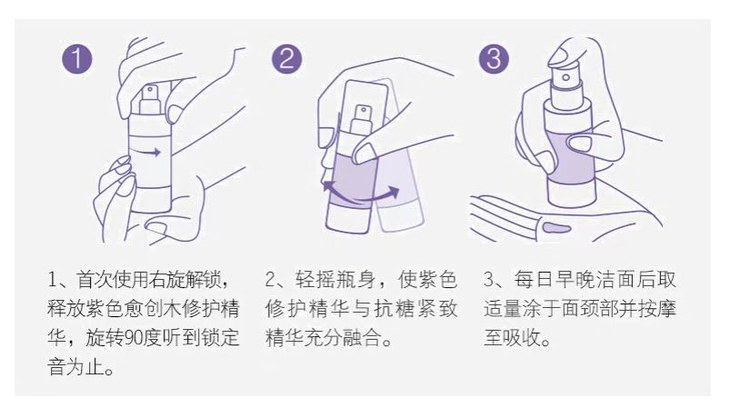 1

2

3

1、首次使用右旋解锁，释放紫色愈创木修护精华，旋转90度听到锁定音为止。

2、轻摇瓶身，使紫色修护精华与抗糖紧致精华充分融合。

3、每日早晚洁面后取适量涂于面颈部并按摩至吸收。