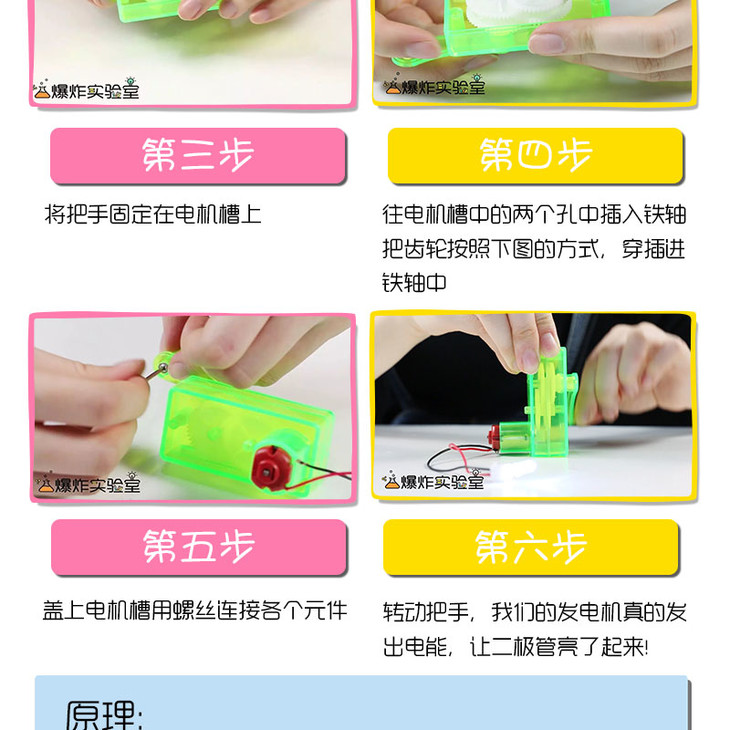 爆炸实验室

爆炸实验室

第三步

将把手固定在电机槽上

第四步

往电机槽中的两个孔中插入铁轴把齿轮按照下图的方式，穿插进铁轴中

爆炸实验室

爆炸实验室

第五步

盖上电机槽用螺丝连接各个元件

第六步

转动把手，我们的发电机真的发出电能，让二极管亮了起来!

原理: