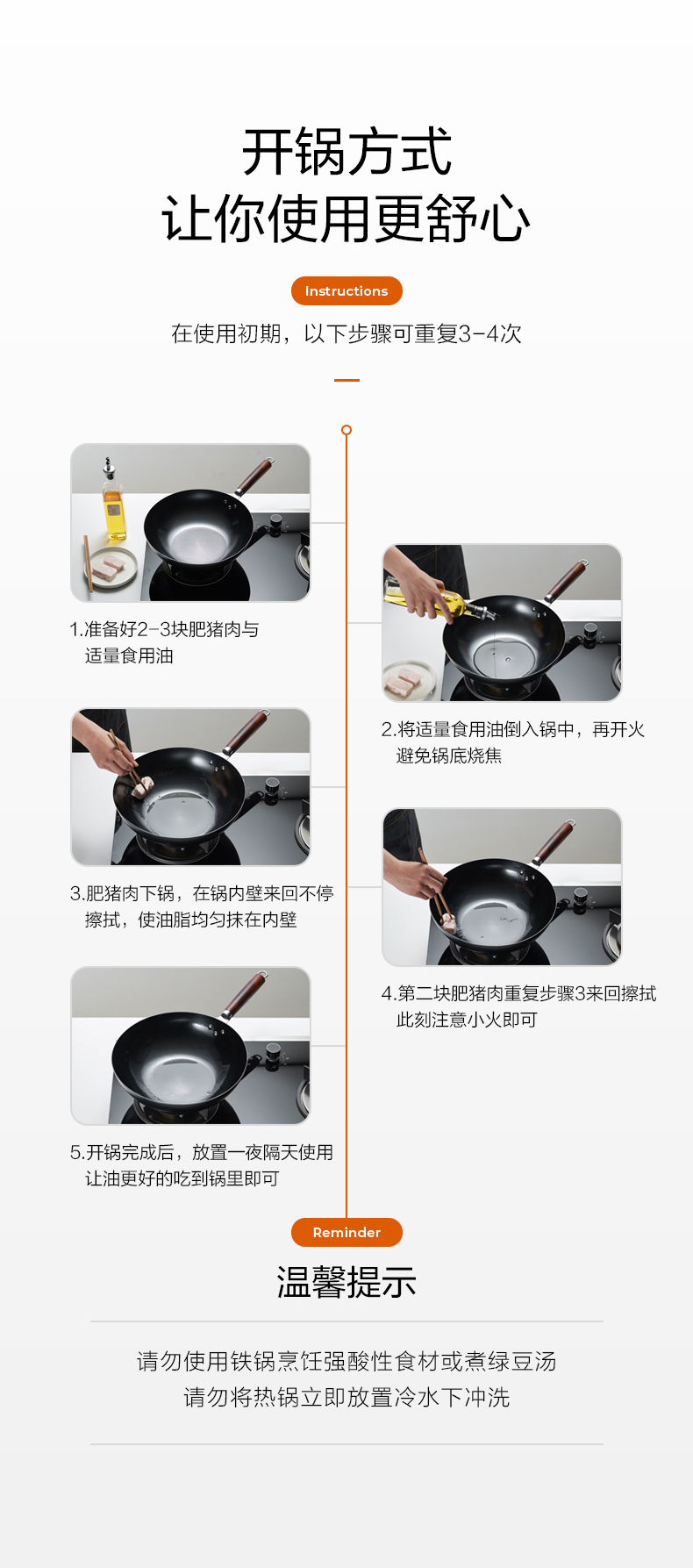 开锅方式
让你使用更舒心

Instructions

在使用初期，以下步骤可重复3-4次

1.准备好2-3块肥猪肉与适量食用油

2.将适量食用油倒入锅中，再开火避免锅底烧焦

3.肥猪肉下锅，在锅内壁来回不停擦拭，使油脂均匀抹在内壁

4.第二块肥猪肉重复步骤3来回擦拭此刻注意小火即可

5.开锅完成后，放置一夜隔天使用让油更好的吃到锅里即可

Reminder

温馨提示

请勿使用铁锅烹饪强酸性食材或煮绿豆汤
请勿将热锅立即放置冷水下冲洗