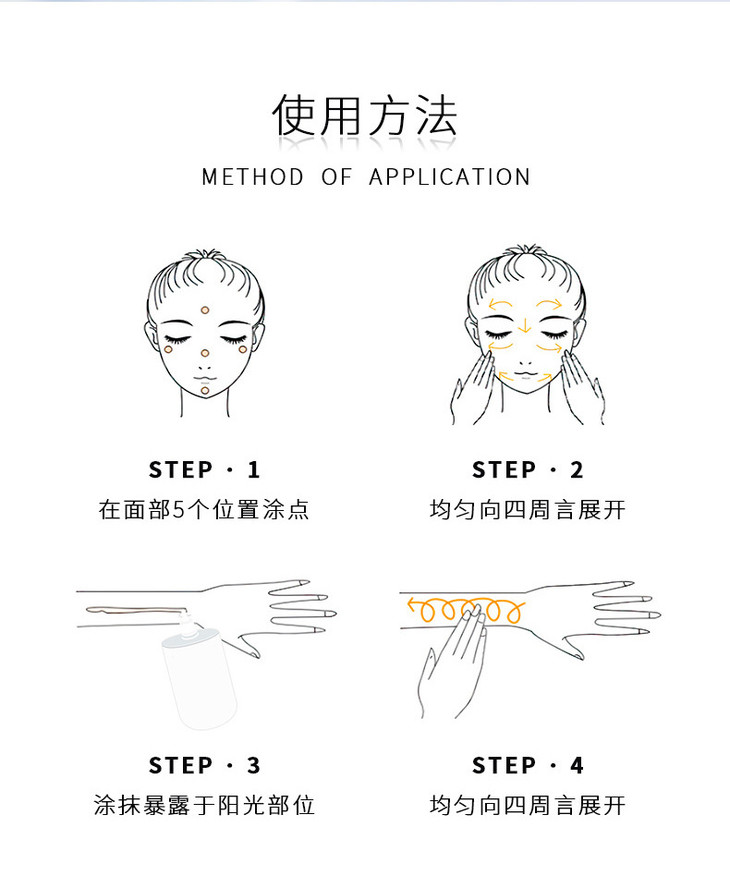 使用方法

METHOD OF APPLICATION

STEP · 1
在面部5个位置涂点

STEP · 2
均匀向四周言展开

STEP · 3
涂抹暴露于阳光部位

STEP · 4
均匀向四周言展开