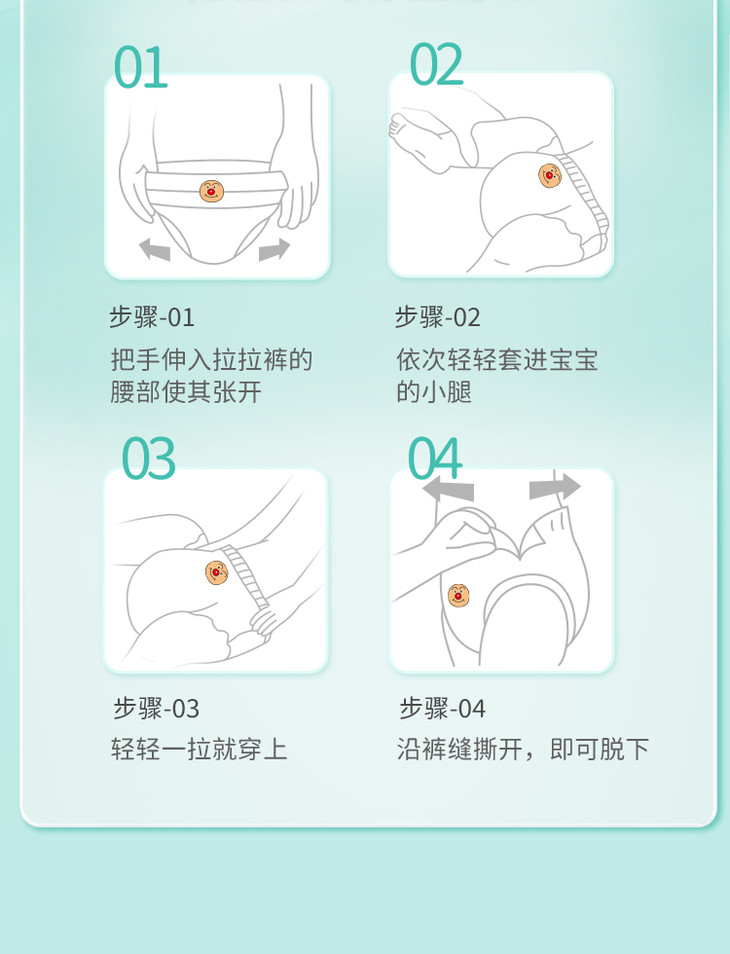 01

步骤-01

把手伸入拉拉裤的腰部使其张开

02

步骤-02

依次轻轻套进宝宝的小腿

03

步骤-03

轻轻一拉就穿上

04

步骤-04

沿裤缝撕开，即可脱下