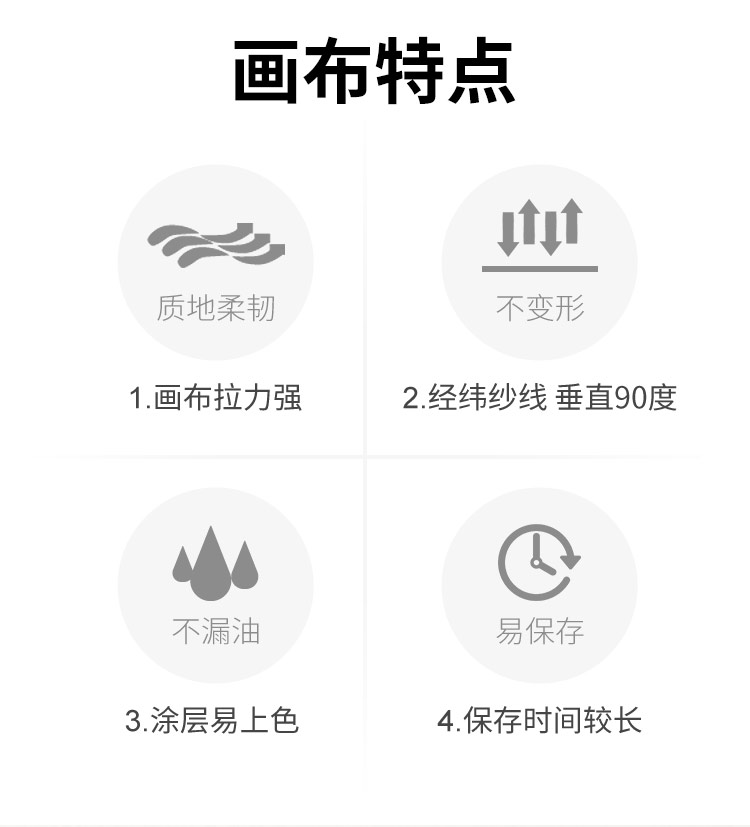 画布特点

质地柔韧

1.画布拉力强

不变形

2.经纬纱线 垂直90度

不漏油

3.涂层易上色

易保存

4.保存时间较长