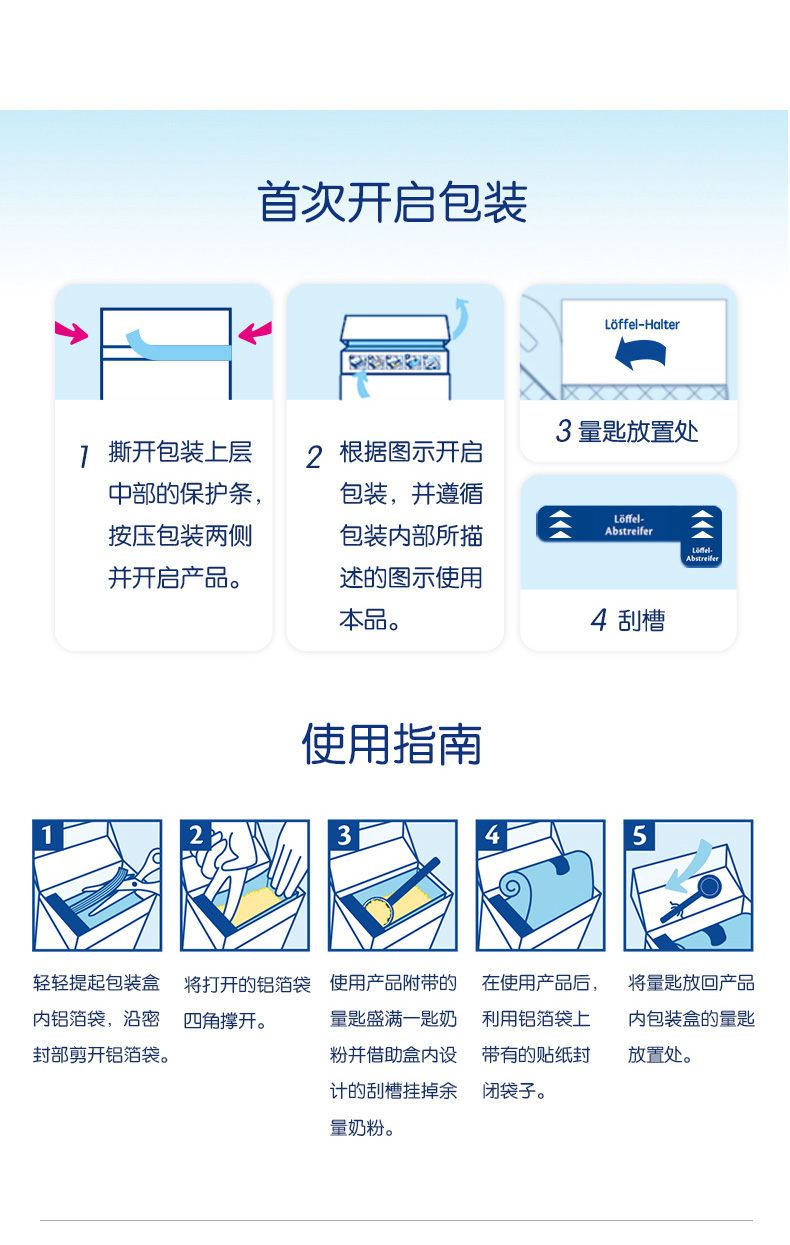 首次开启包装

1 撕开包装上层中部的保护条，按压包装两侧并开启产品。

2 根据图示开启包装，并遵循包装内部所描述的图示使用本品。

Löffel-Halter

3 量匙放置处

Löffel-Abstreifer

Löffel-Abstreifer

4 刮槽

使用指南

1

轻轻提起包装盒内铝箔袋，沿密封部剪开铝箔袋。

2

将打开的铝箔袋四角撑开。

3

使用产品附带的量匙盛满一匙奶粉并借助盒内设计的刮槽挂掉余量奶粉。

4

在使用产品后，利用铝箔袋上带有的贴纸封闭袋子。

5

将量匙放回产品内包装盒的量匙放置处。