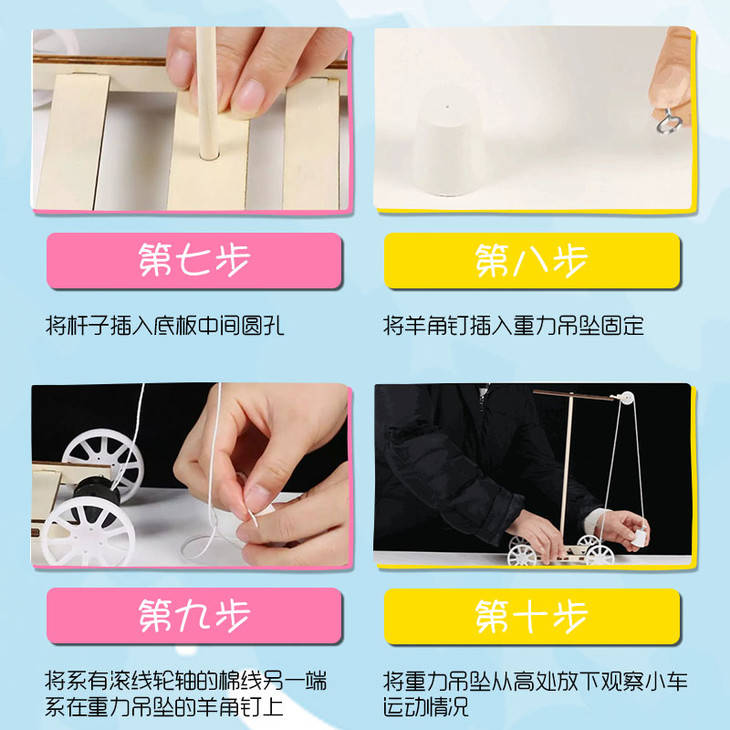 第七步

将杆子插入底板中间圆孔

第八步

将羊角钉插入重力吊坠固定

第九步

将系有滚线轮轴的棉线另一端系在重力吊坠的羊角钉上

第十步

将重力吊坠从高处放下观察小车运动情况