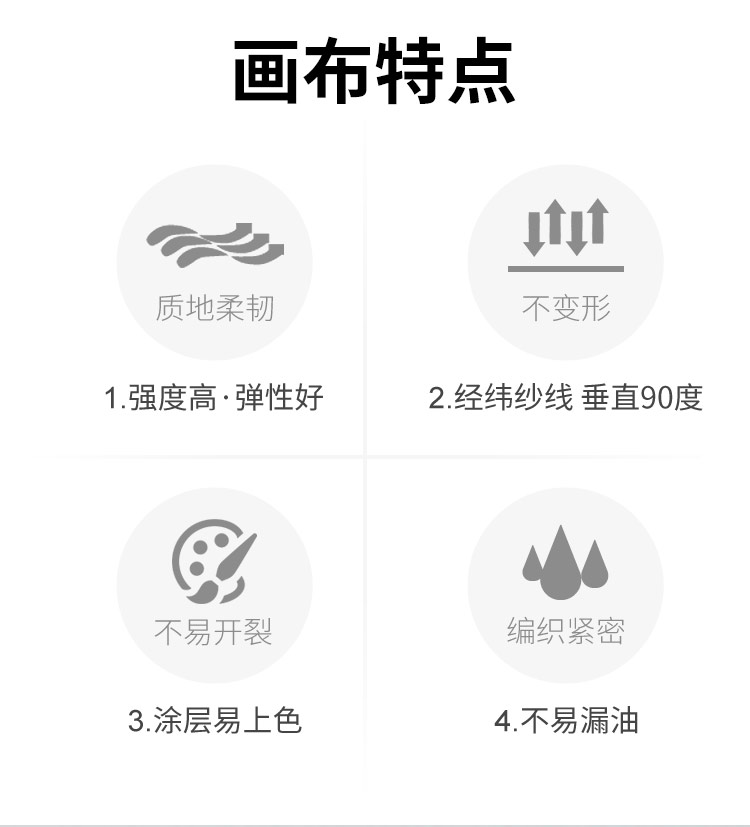 画布特点

质地柔韧

1.强度高·弹性好

不变形

2.经纬纱线 垂直90度

不易开裂

3.涂层易上色

编织紧密

4.不易漏油