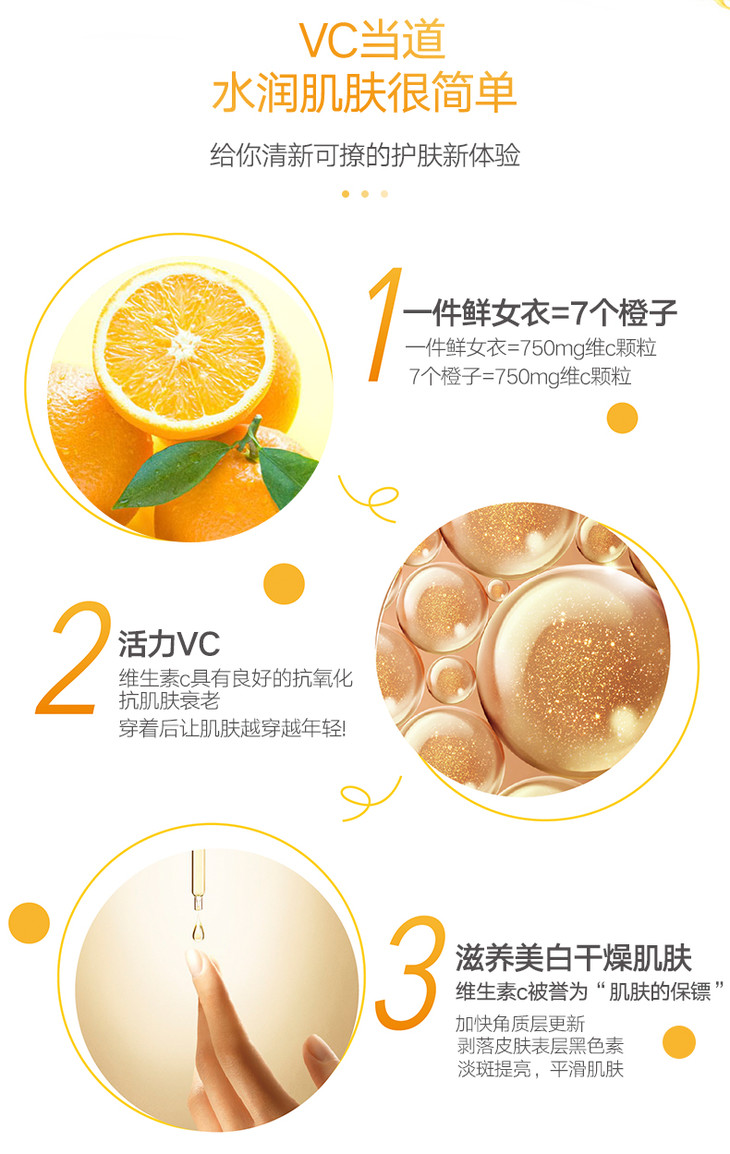 VC当道
水润肌肤很简单

给你清新可撩的护肤新体验

1 一件鲜女衣=7个橙子
一件鲜女衣=750mg维c颗粒
7个橙子=750mg维c颗粒

2 活力VC
维生素c具有良好的抗氧化
抗肌肤衰老
穿着后让肌肤越穿越年轻!

3 滋养美白干燥肌肤
维生素c被誉为“肌肤的保镖”
加快角质层更新
剥落皮肤表层黑色素
淡斑提亮，平滑肌肤