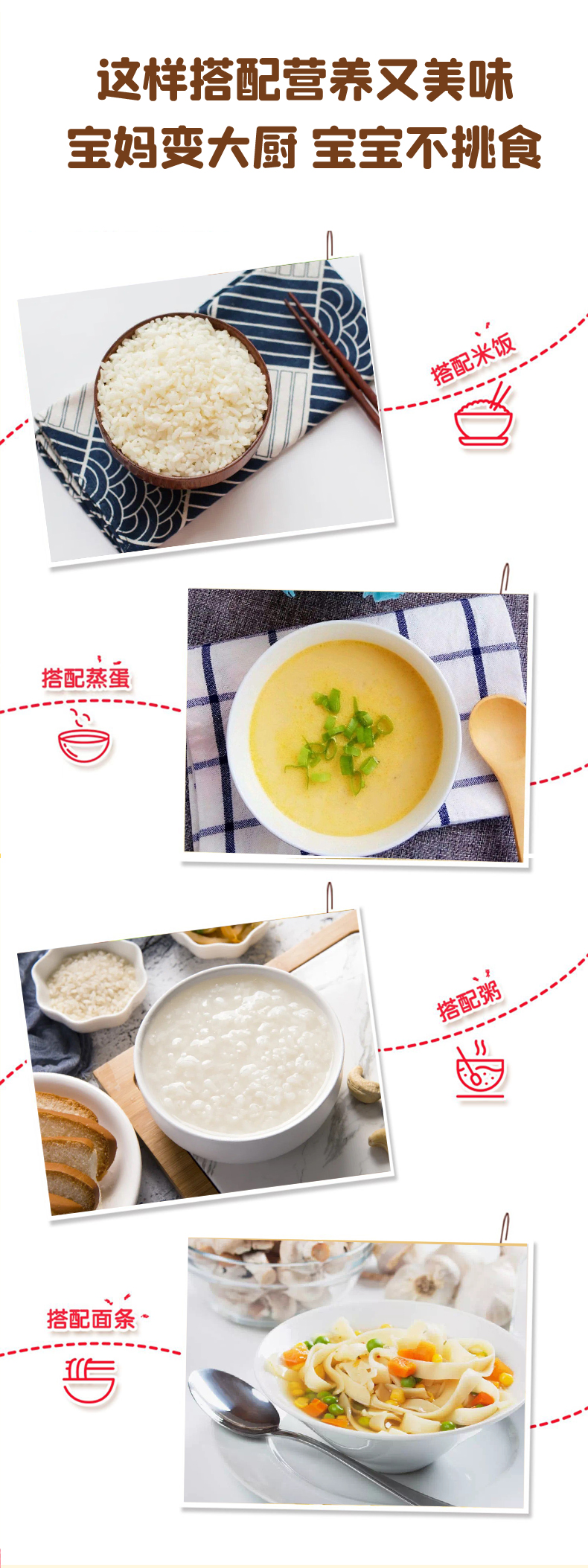 这样搭配营养又美味
宝妈变大厨 宝宝不挑食

搭配米饭

搭配蒸蛋

搭配粥

搭配面条