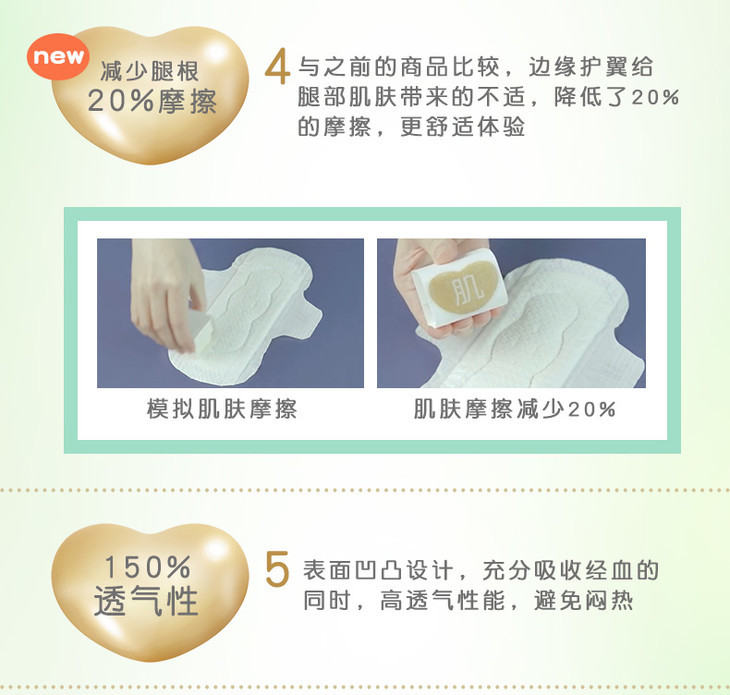 new
减少腿根
20%摩擦

4 与之前的商品比较，边缘护翼给腿部肌肤带来的不适，降低了20%的摩擦，更舒适体验

肌

模拟肌肤摩擦

肌肤摩擦减少20%

150%
透气性

5 表面凹凸设计，充分吸收经血的同时，高透气性能，避免闷热