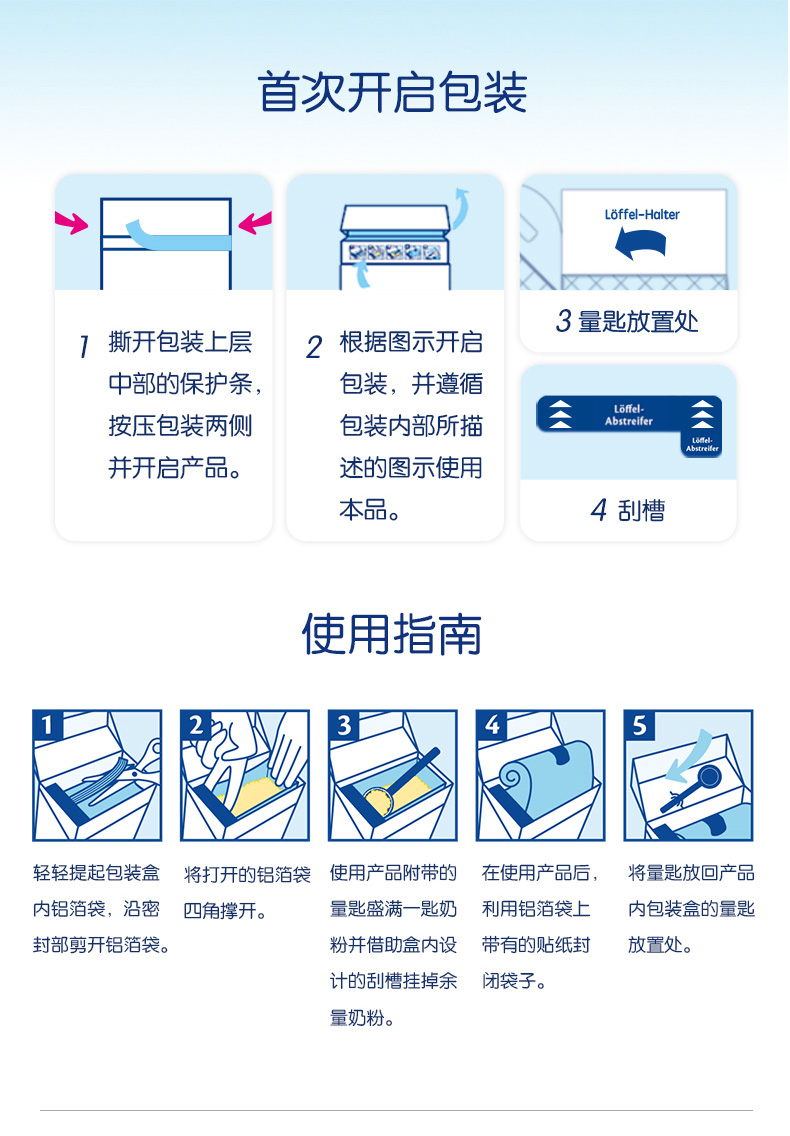 首次开启包装

1 撕开包装上层中部的保护条，按压包装两侧并开启产品。

2 根据图示开启包装，并遵循包装内部所描述的图示使用本品。

Löffel-Halter

3 量匙放置处

Löffel-Abstreifer

Löffel-Abstreifer

4 刮槽

使用指南

1

轻轻提起包装盒内铝箔袋，沿密封部剪开铝箔袋。

2

将打开的铝箔袋四角撑开。

3

使用产品附带的量匙盛满一匙奶粉并借助盒内设计的刮槽挂掉余量奶粉。

4

在使用产品后，利用铝箔袋上带有的贴纸封闭袋子。

5

将量匙放回产品内包装盒的量匙放置处。