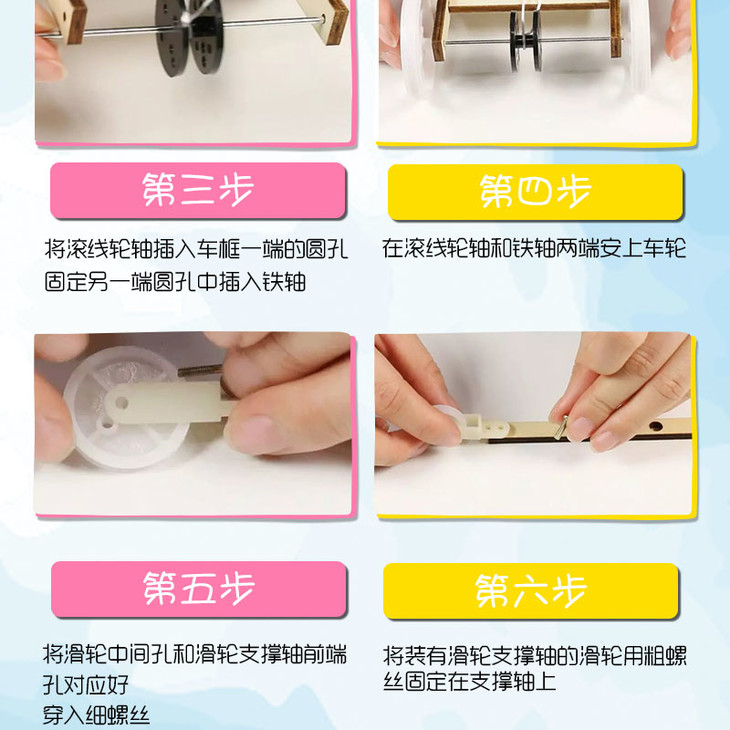 第三步

将滚线轮轴插入车框一端的圆孔固定另一端圆孔中插入铁轴

第四步

在滚线轮轴和铁轴两端安上车轮

第五步

将滑轮中间孔和滑轮支撑轴前端孔对应好
穿入细螺丝

第六步

将装有滑轮支撑轴的滑轮用粗螺丝固定在支撑轴上