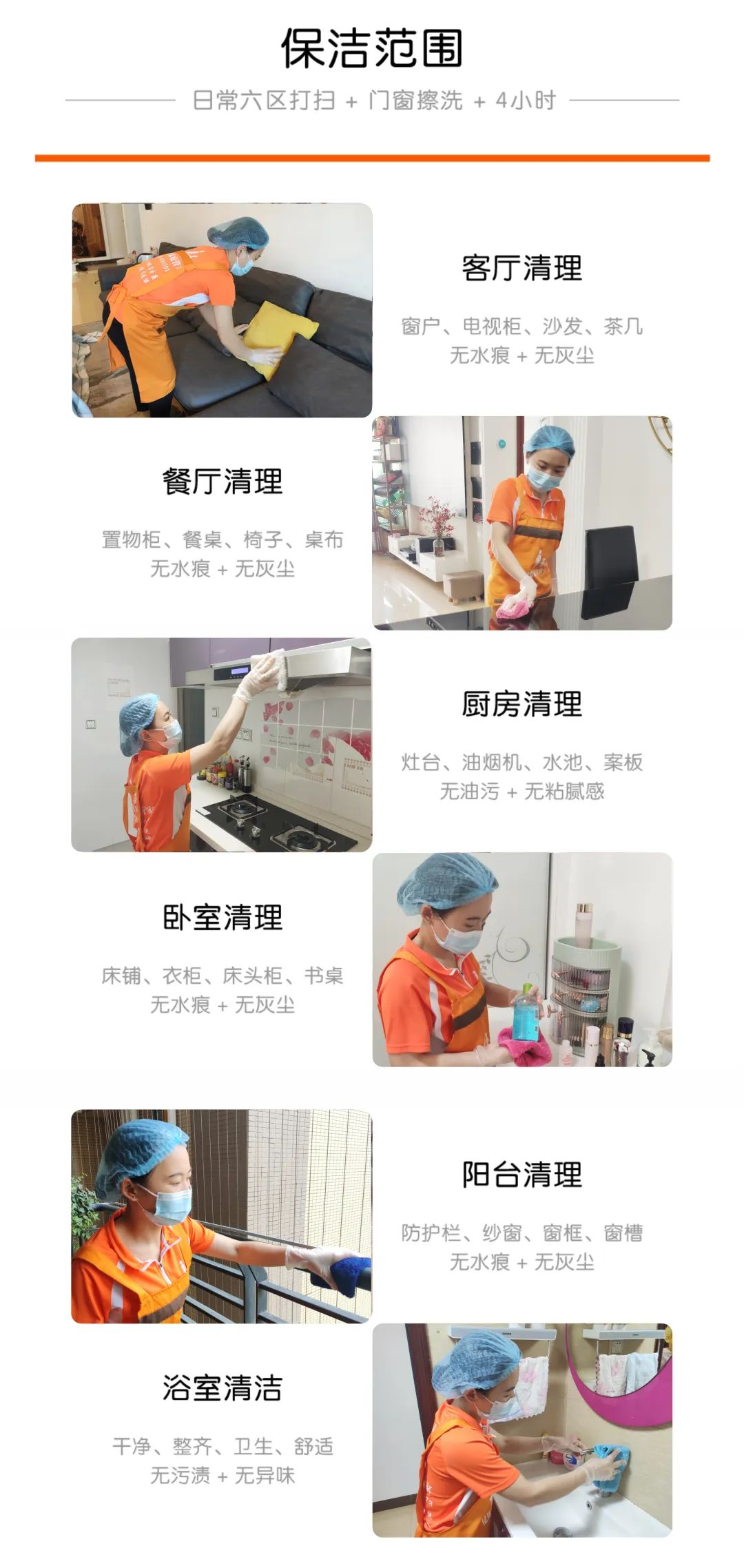 保洁范围

日常六区打扫 + 门窗擦洗 + 4小时

客厅清理

窗户、电视柜、沙发、茶几
无水痕 + 无灰尘

餐厅清理

置物柜、餐桌、椅子、桌布
无水痕 + 无灰尘

厨房清理

灶台、油烟机、水池、案板
无油污 + 无粘腻感

卧室清理

床铺、衣柜、床头柜、书桌
无水痕 + 无灰尘

阳台清理

防护栏、纱窗、窗框、窗槽
无水痕 + 无灰尘

浴室清洁

干净、整齐、卫生、舒适
无污渍 + 无异味