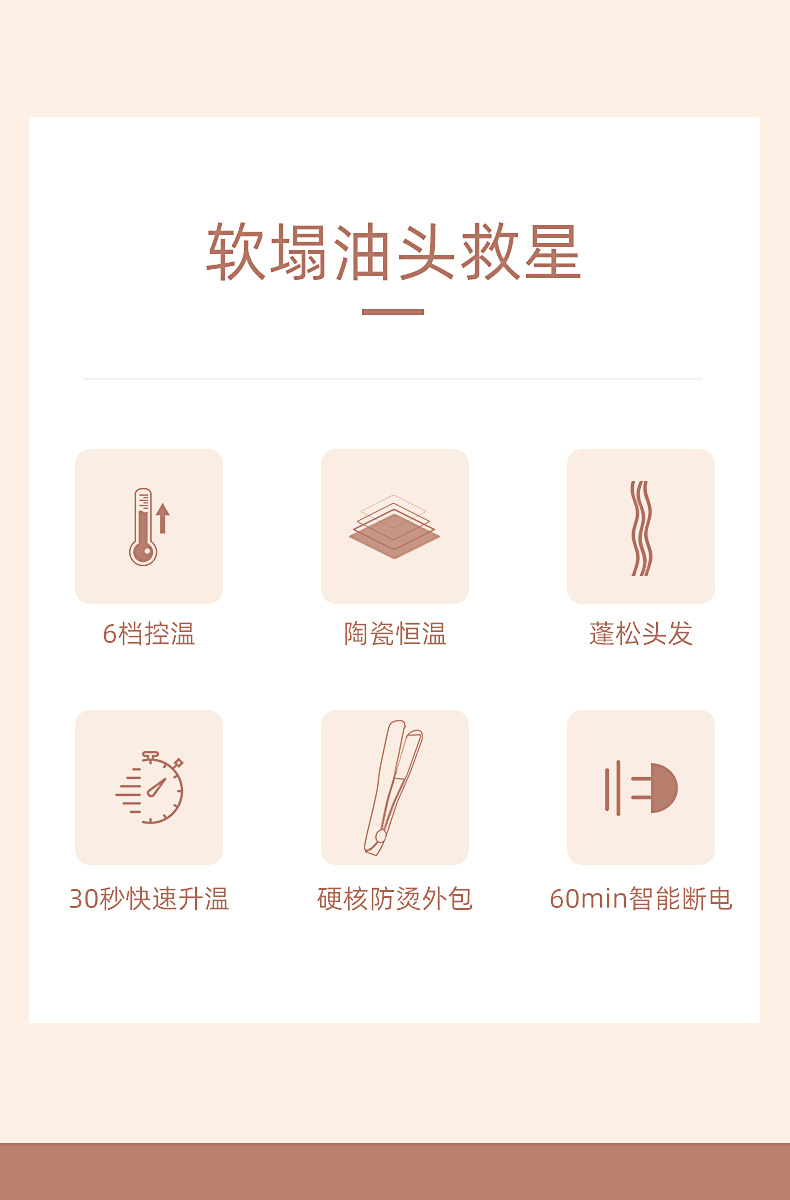 软塌油头救星

6档控温

陶瓷恒温

蓬松头发

30秒快速升温

硬核防烫外包

60min智能断电