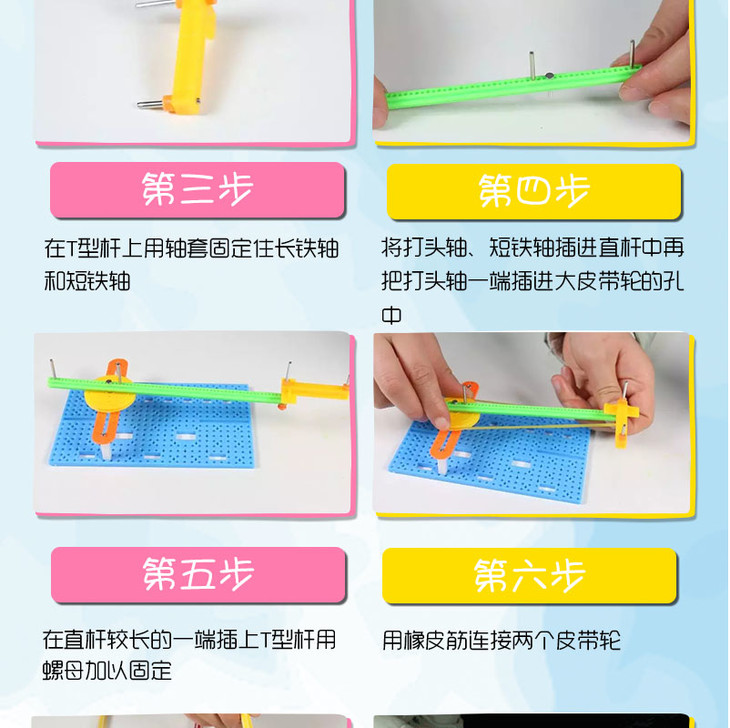 第三步

在T型杆上用轴套固定住长铁轴和短铁轴

第四步

将打头轴、短铁轴插进直杆中再把打头轴一端插进大皮带轮的孔中

第五步

在直杆较长的一端插上T型杆用螺母加以固定

第六步

用橡皮筋连接两个皮带轮