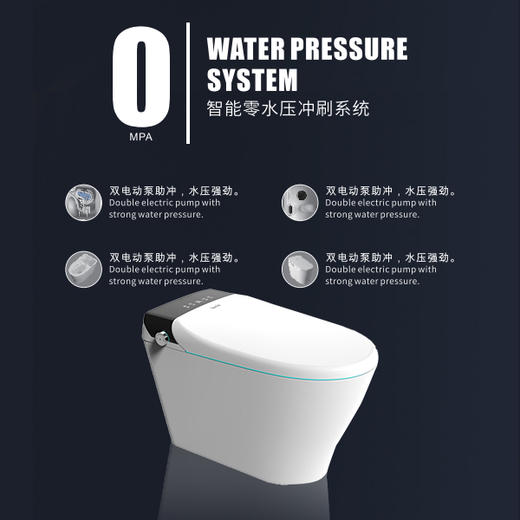 0
MPA

WATER PRESSURE SYSTEM
智能零水压冲刷系统

双电动泵助冲，水压强劲。
Double electric pump with strong water pressure.

双电动泵助冲，水压强劲。
Double electric pump with strong water pressure.

双电动泵助冲，水压强劲。
Double electric pump with strong water pressure.

双电动泵助冲，水压强劲。
Double electric pump with strong water pressure.