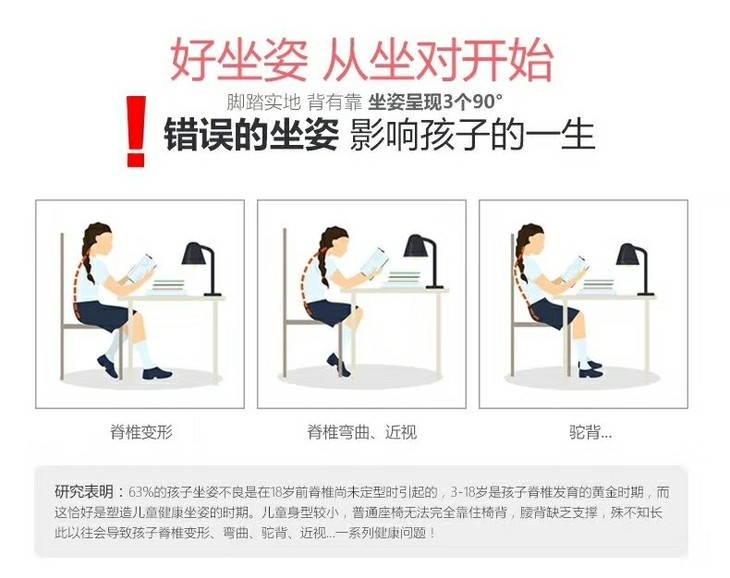 好坐姿 从坐对开始

脚踏实地 背有靠 坐姿呈现3个90°

! 错误的坐姿 影响孩子的一生

脊椎变形

脊椎弯曲、近视

驼背...

研究表明：63%的孩子坐姿不良是在18岁前脊椎尚未定型时引起的，3-18岁是孩子脊椎发育的黄金时期，而这恰好是塑造儿童健康坐姿的时期。儿童身型较小，普通座椅无法完全靠住椅背，腰背缺乏支撑，殊不知长此以往会导致孩子脊椎变形、弯曲、驼背、近视...一系列健康问题！