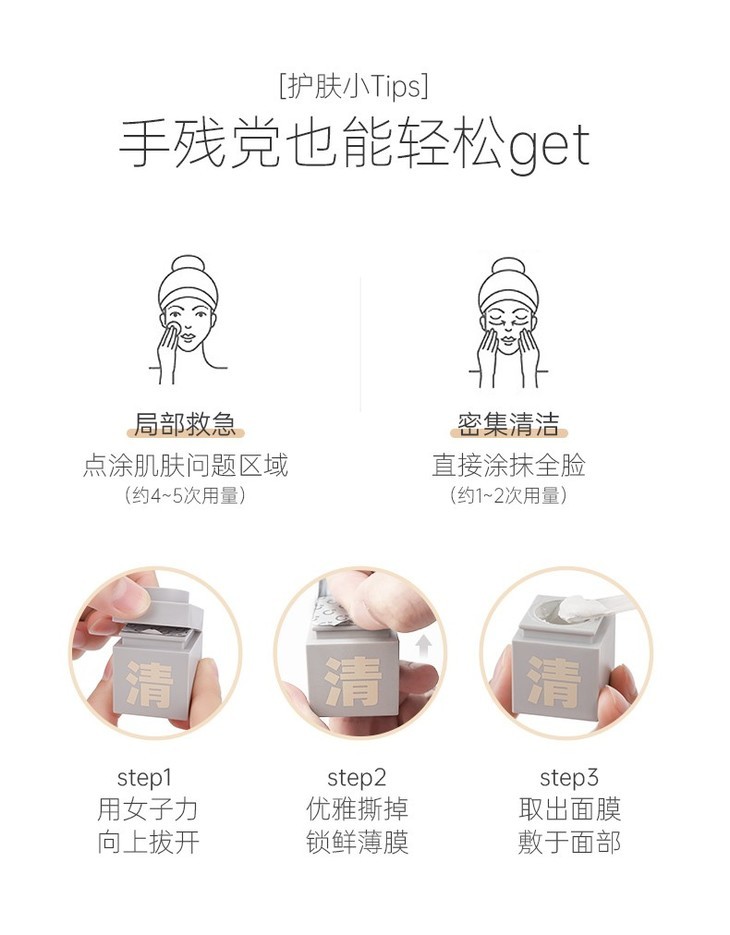 [护肤小Tips]
手残党也能轻松get

局部救急
点涂肌肤问题区域
（约4~5次用量）

密集清洁
直接涂抹全脸
（约1~2次用量）

清

清

清

step1
用女子力
向上拔开

step2
优雅撕掉
锁鲜薄膜

step3
取出面膜
敷于面部