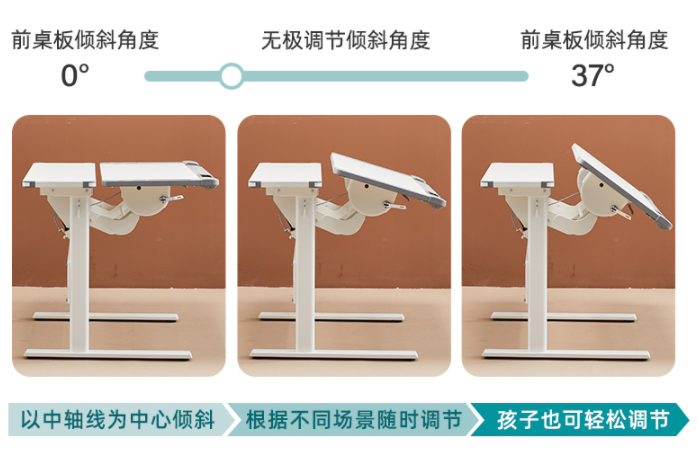 前桌板倾斜角度
0°

无极调节倾斜角度

前桌板倾斜角度
37°

以中轴线为中心倾斜
根据不同场景随时调节
孩子也可轻松调节