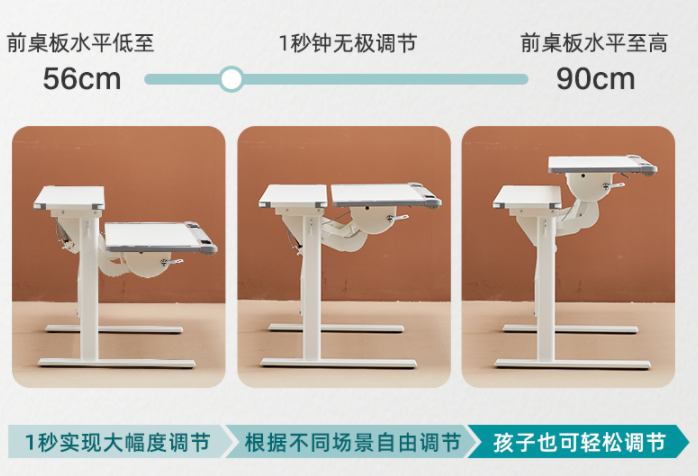 前桌板水平低至
56cm

1秒钟无极调节

前桌板水平至高
90cm

1秒实现大幅度调节

根据不同场景自由调节

孩子也可轻松调节